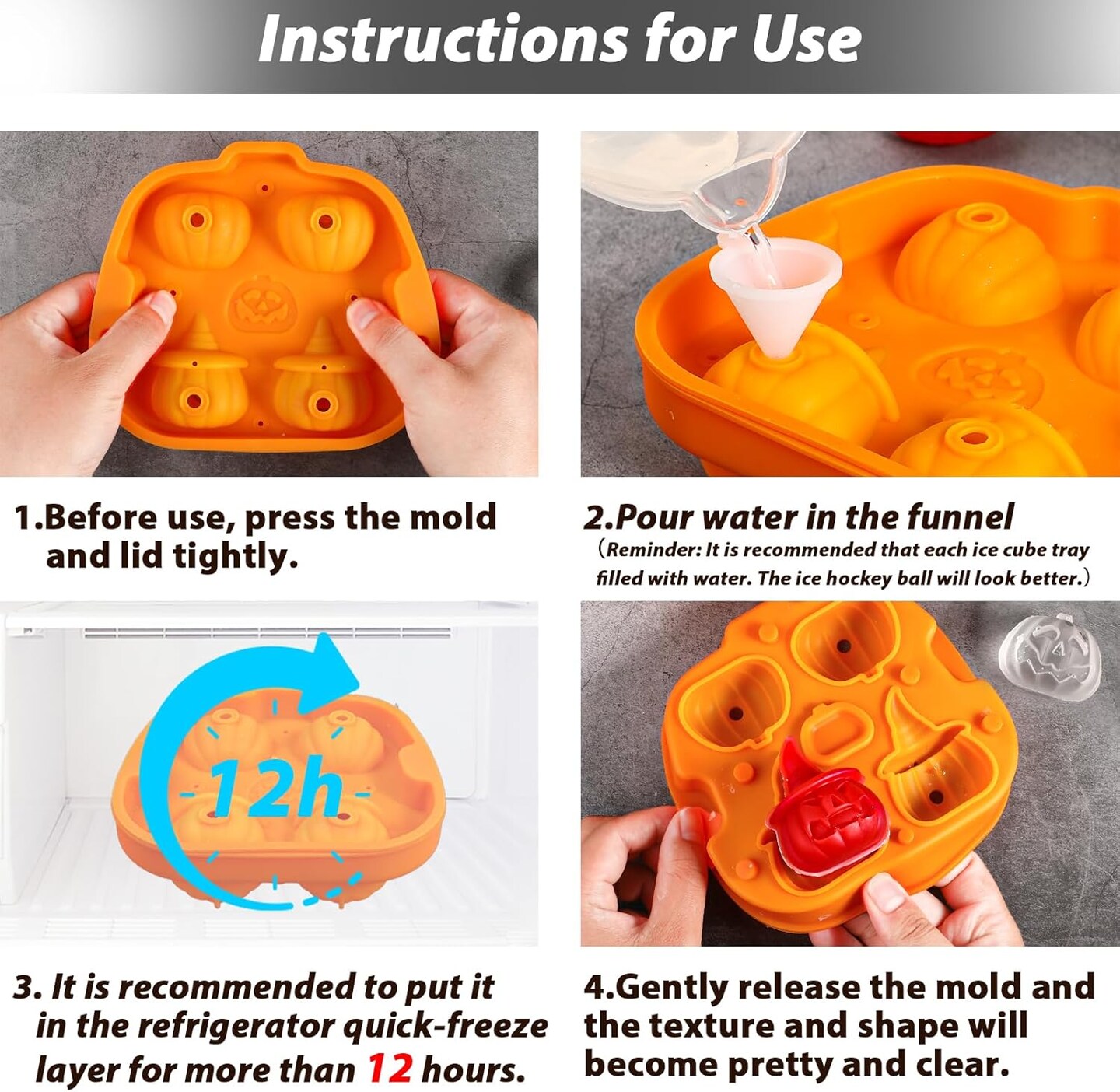 Instructions for Use

1.Before use, press the mold and lid tightly.

2.Pour water in the funnel
(Reminder: It is recommended that each ice cube tray filled with water. The ice hockey ball will look better.)

12h

3. It is recommended to put it in the refrigerator quick-freeze layer for more than 12 hours.

4.Gently release the mold and the texture and shape will become pretty and clear.