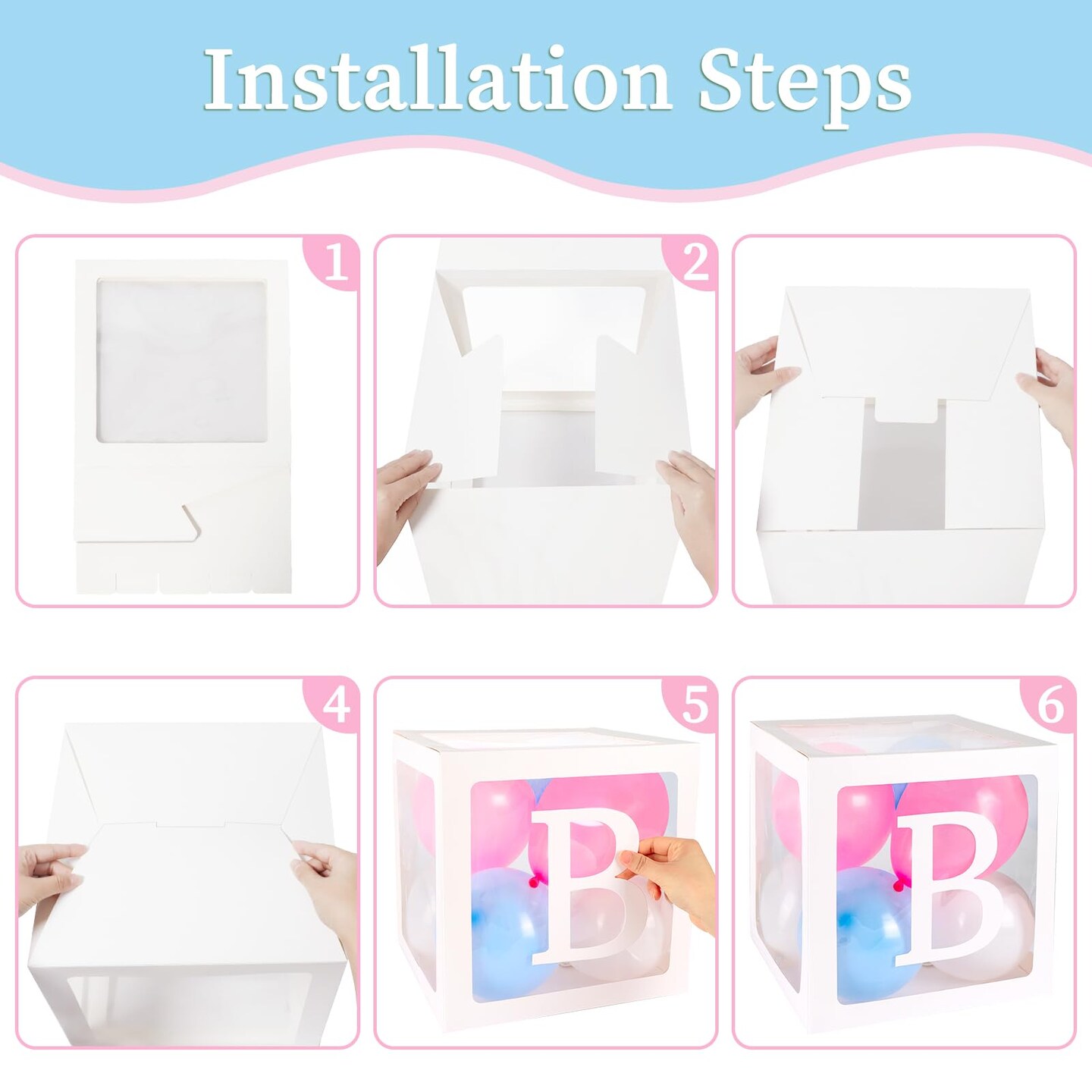 Installation Steps

1

2

4

5

B

6

B