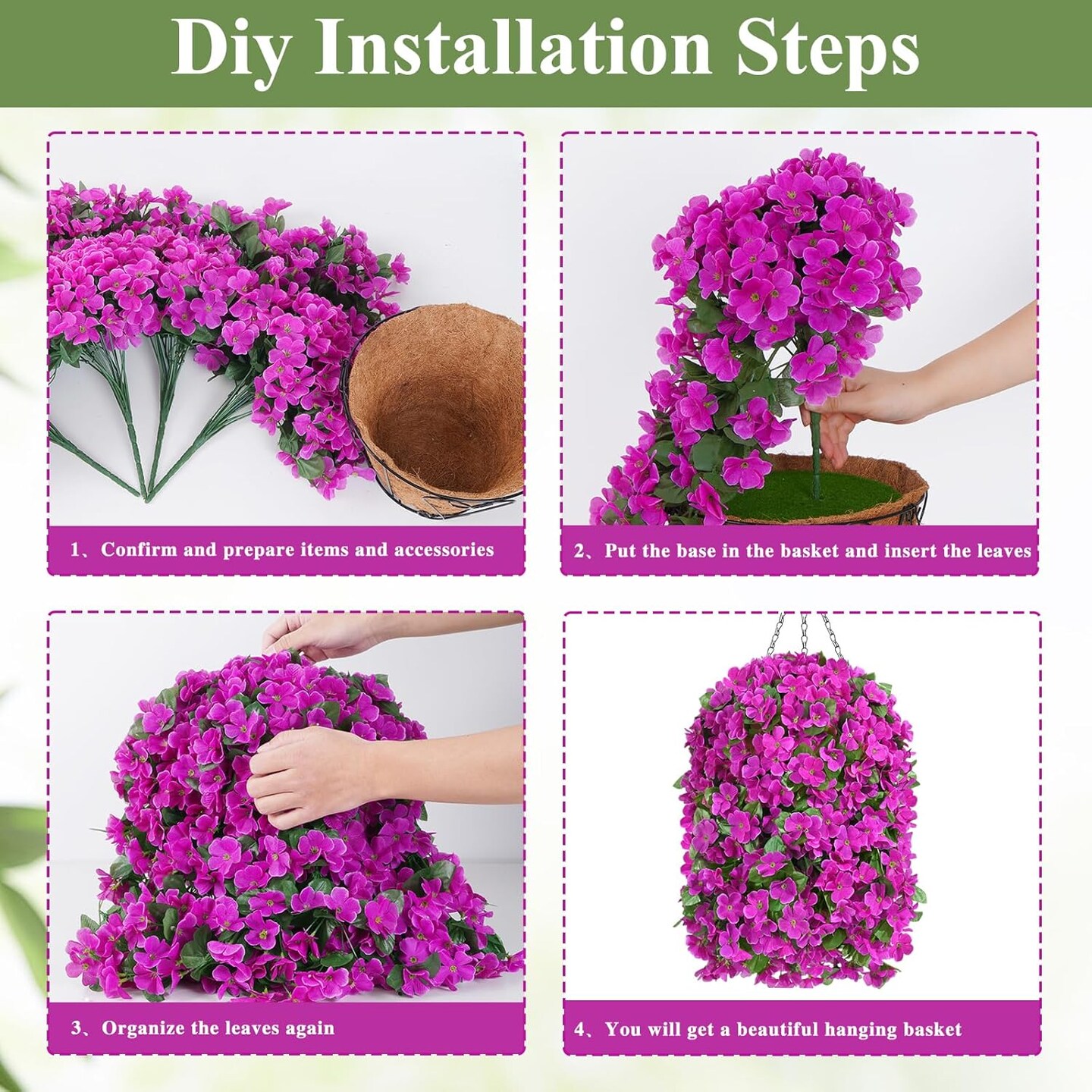 Diy Installation Steps

1、Confirm and prepare items and accessories

2、Put the base in the basket and insert the leaves

3、Organize the leaves again

4、You will get a beautiful hanging basket