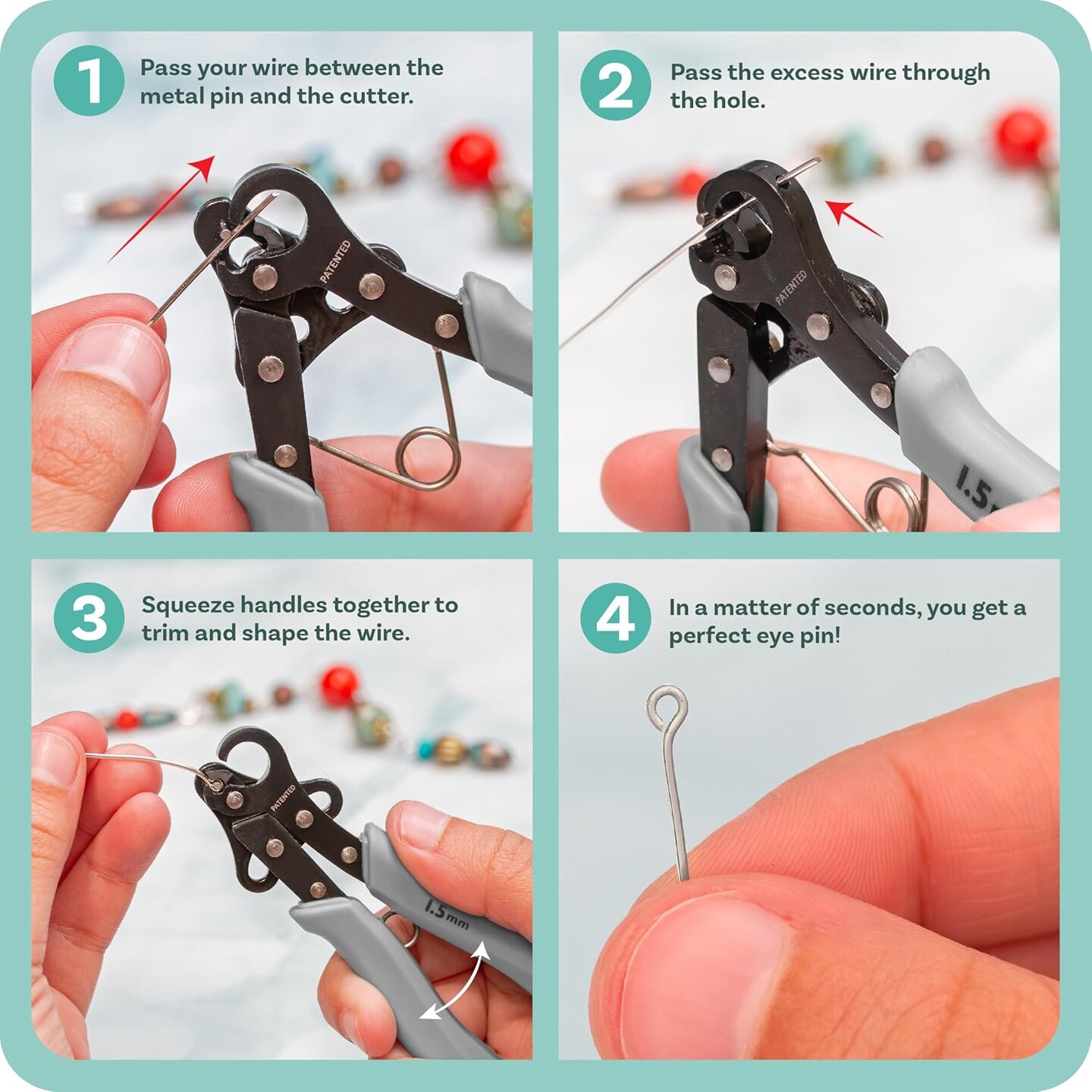 1 Pass your wire between the metal pin and the cutter.

PATENTED

2 Pass the excess wire through the hole.

PATENTED

1.5

3 Squeeze handles together to trim and shape the wire.

PATENTED

1.5mm

4 In a matter of seconds, you get a perfect eye pin!