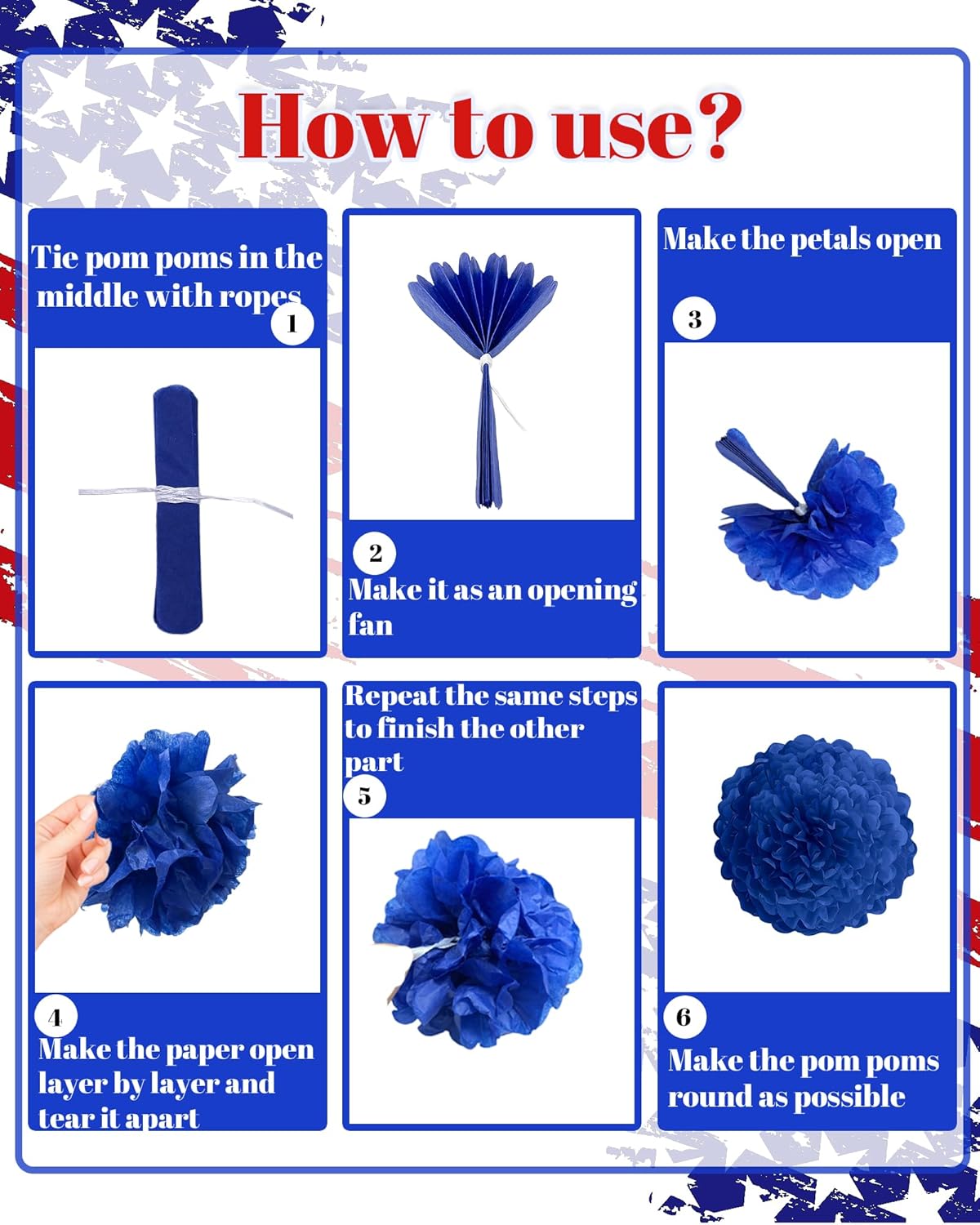 How to use?

Tie pom poms in the middle with ropes
1

2
Make it as an opening fan

Make the petals open
3

4
Make the paper open layer by layer and tear it apart

Repeat the same steps to finish the other part
5

6
Make the pom poms round as possible