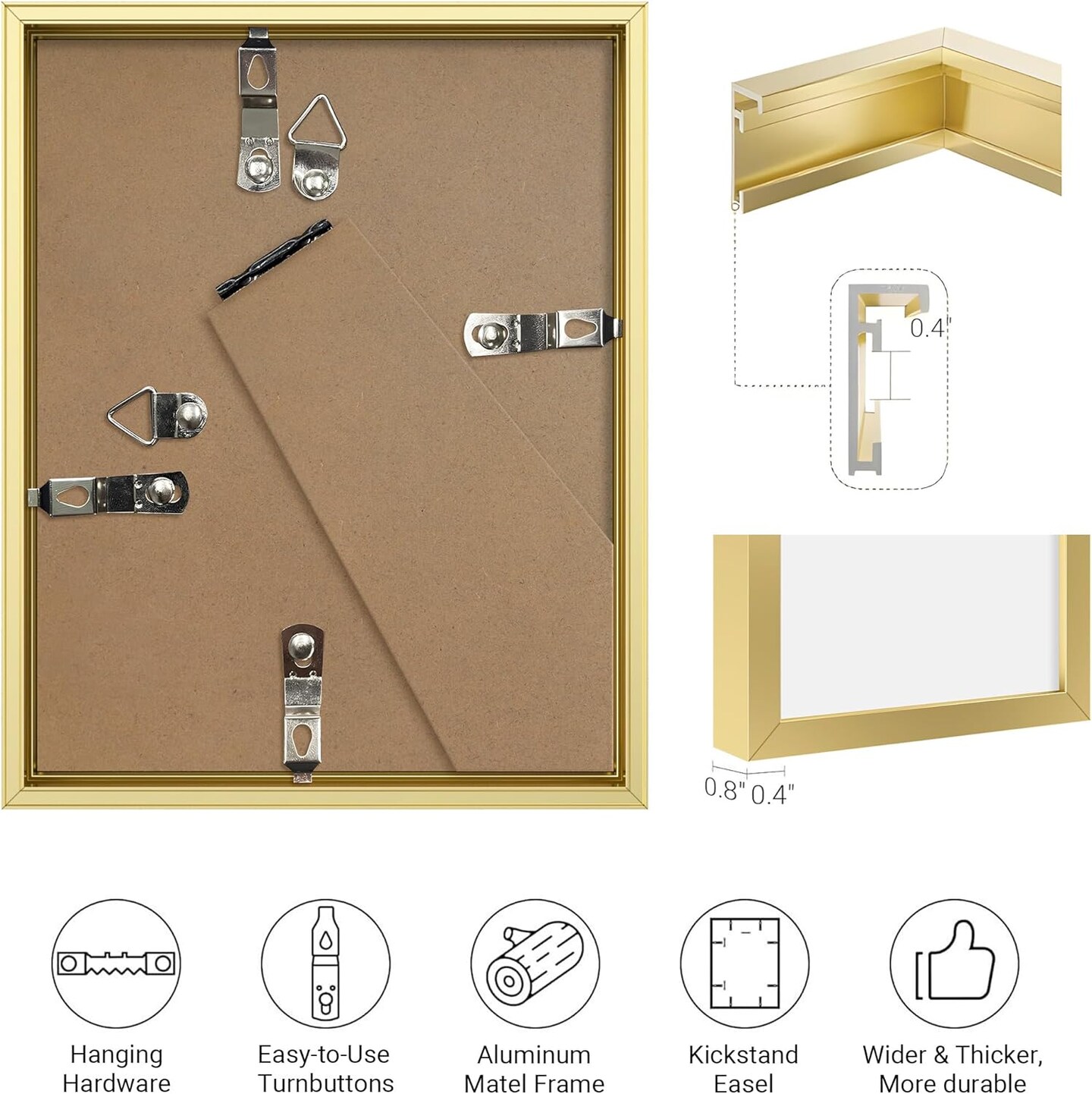 0.4"

0.8" 0.4"

Hanging Hardware

Easy-to-Use Turnbuttons

Aluminum Matel Frame

Kickstand Easel

Wider & Thicker, More durable