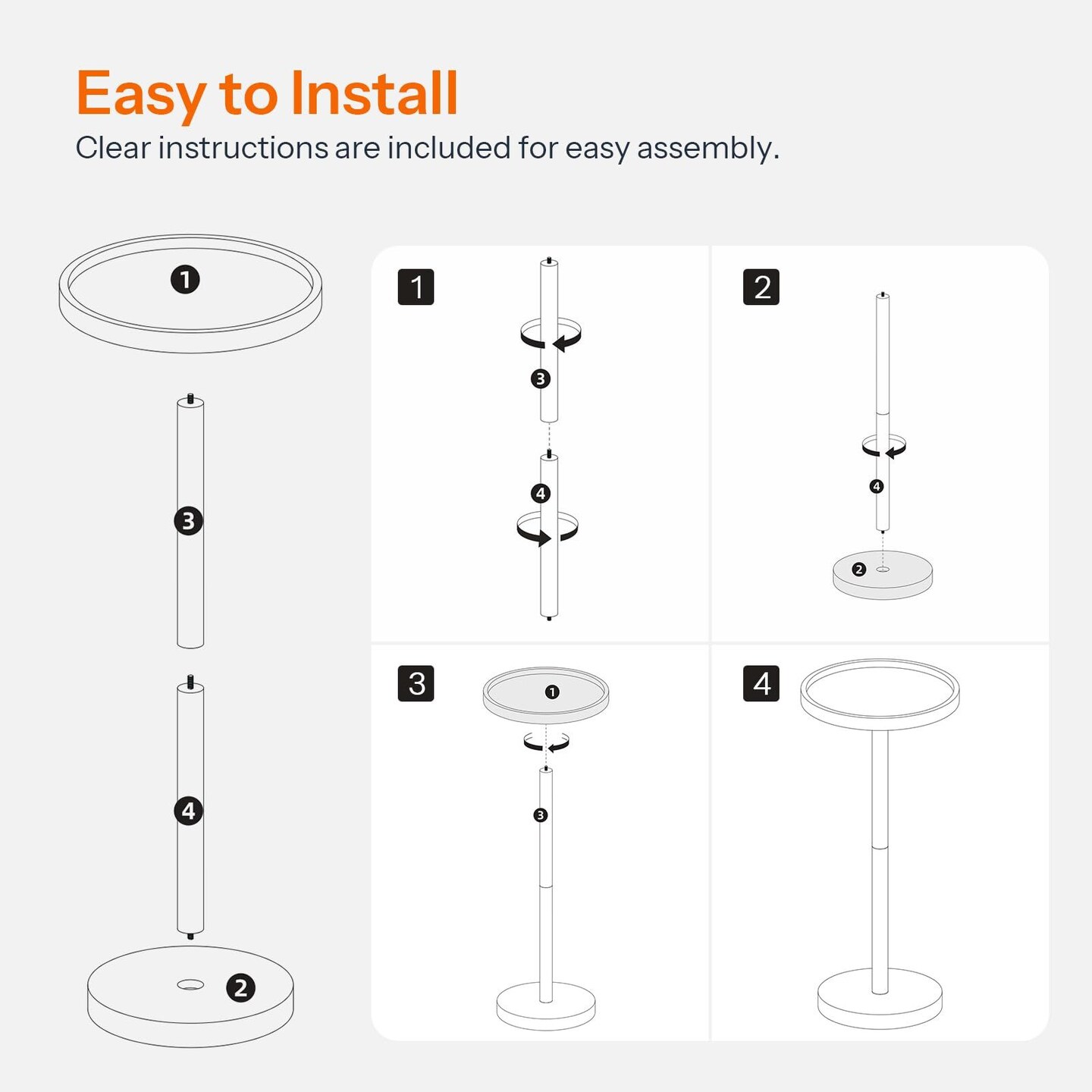 Easy to Install
Clear instructions are included for easy assembly.

1

3

4

2

1

3

4

2

4

2

3

1

3

4