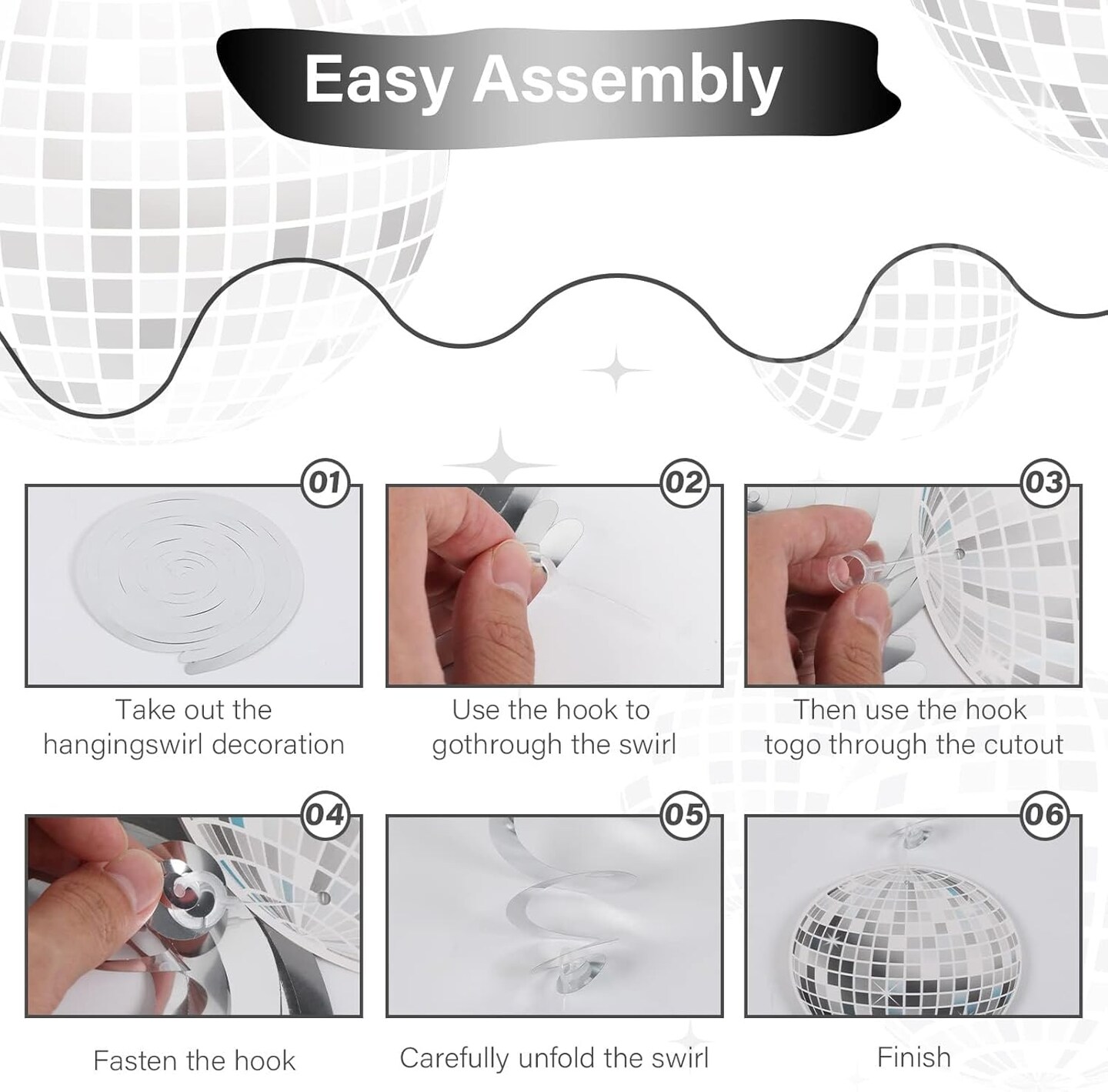 Easy Assembly

01

Take out the hangingswirl decoration

02

Use the hook to gothrough the swirl

03

Then use the hook togo through the cutout

04

Fasten the hook

05

Carefully unfold the swirl

06

Finish