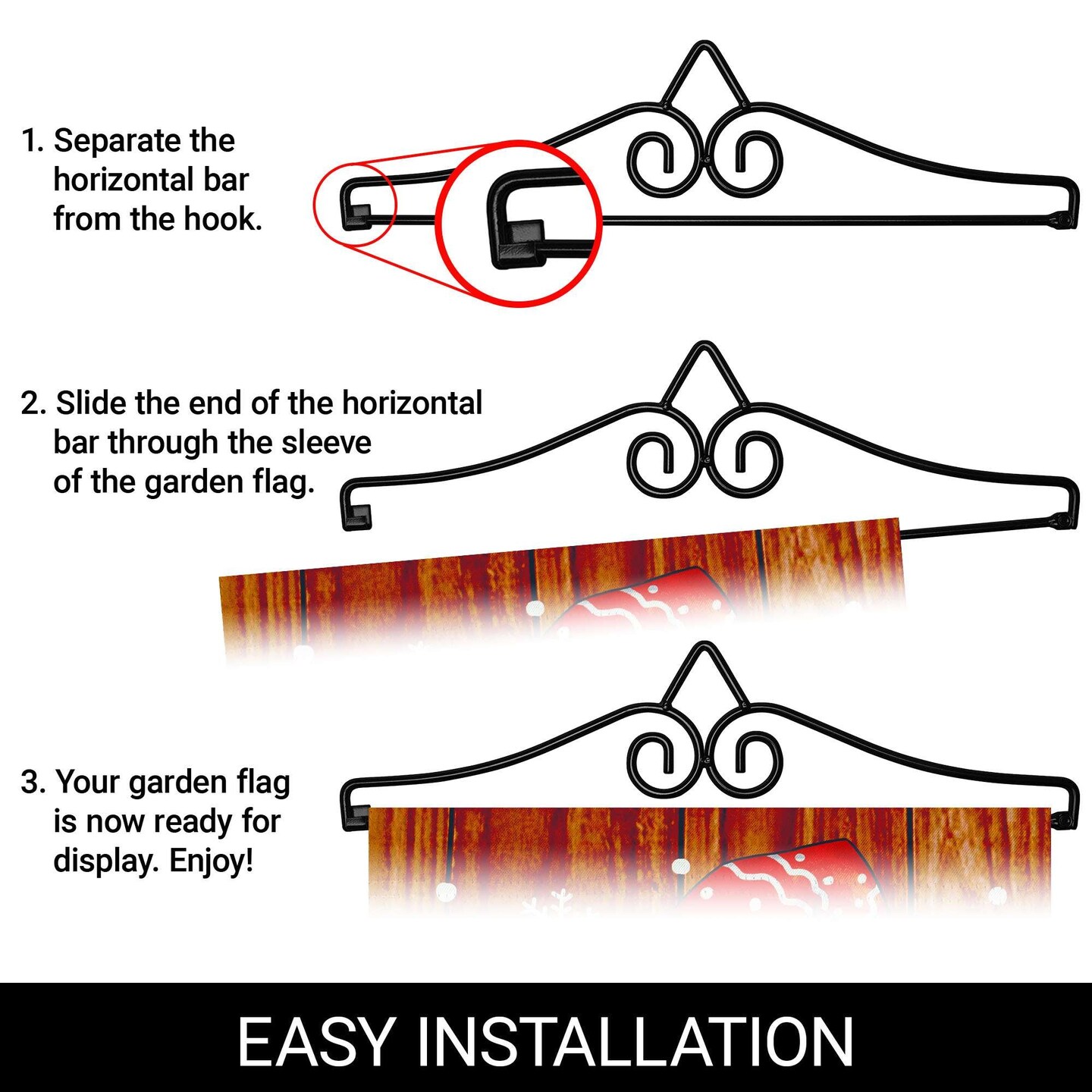 1. Separate the horizontal bar from the hook.

2. Slide the end of the horizontal bar through the sleeve of the garden flag.

3. Your garden flag is now ready for display. Enjoy!

EASY INSTALLATION