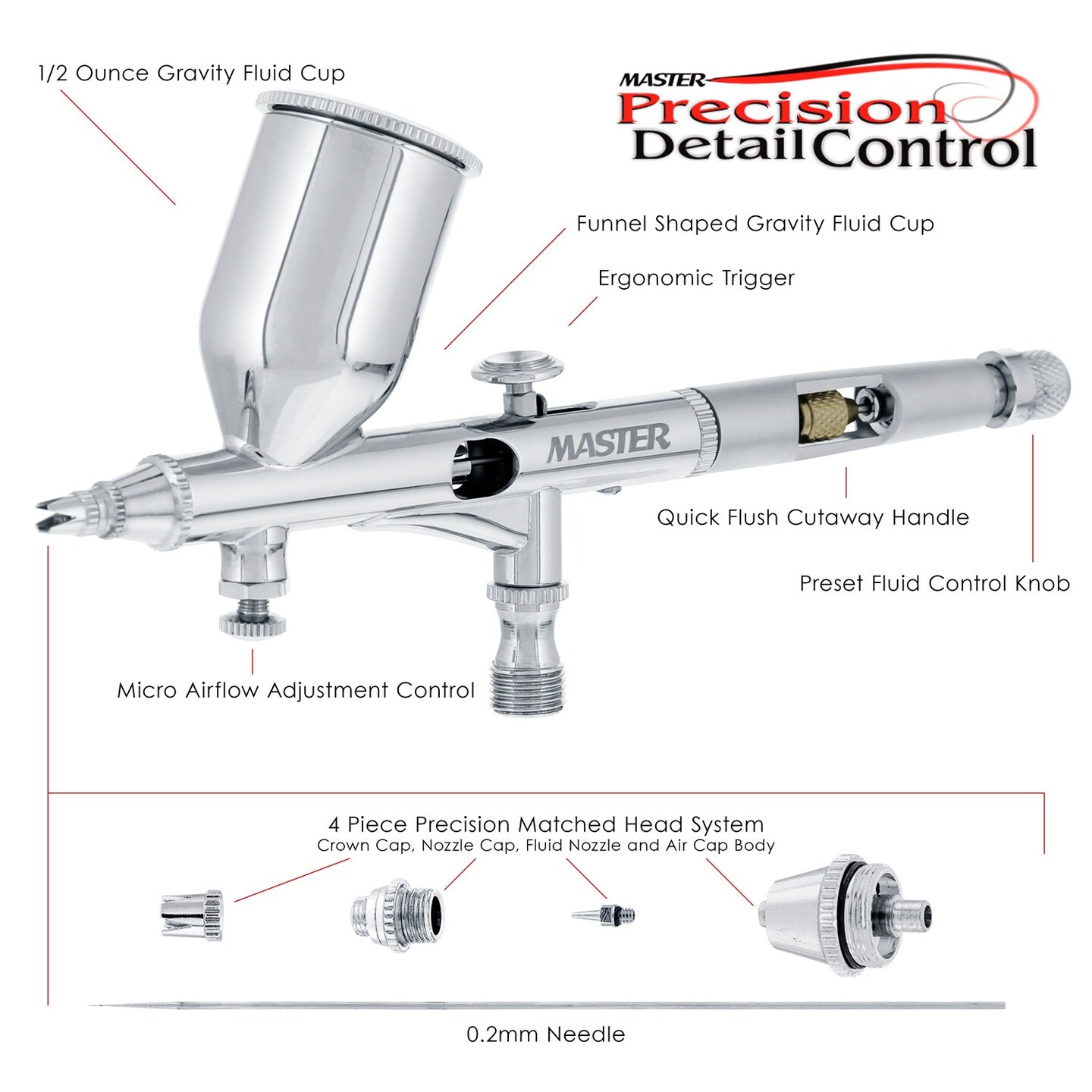 1/2 Ounce Gravity Fluid Cup

MASTER
Precision
Detail Control

Funnel Shaped Gravity Fluid Cup

Ergonomic Trigger

MASTER

Quick Flush Cutaway Handle

Preset Fluid Control Knob

Micro Airflow Adjustment Control

4 Piece Precision Matched Head System
Crown Cap, Nozzle Cap, Fluid Nozzle and Air Cap Body

0.2mm Needle