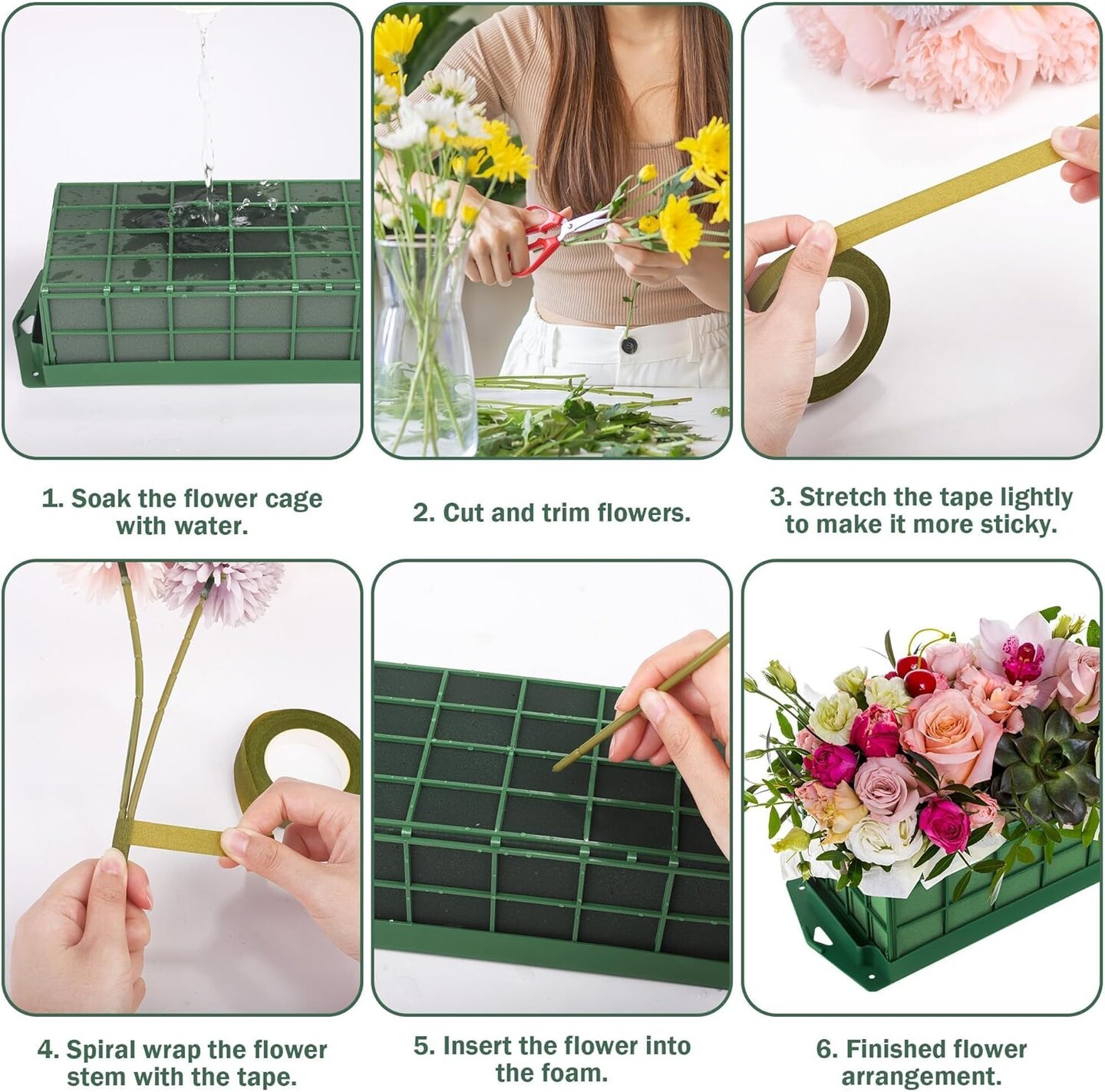 1. Soak the flower cage with water.

2. Cut and trim flowers.

3. Stretch the tape lightly to make it more sticky.

4. Spiral wrap the flower stem with the tape.

5. Insert the flower into the foam.

6. Finished flower arrangement.