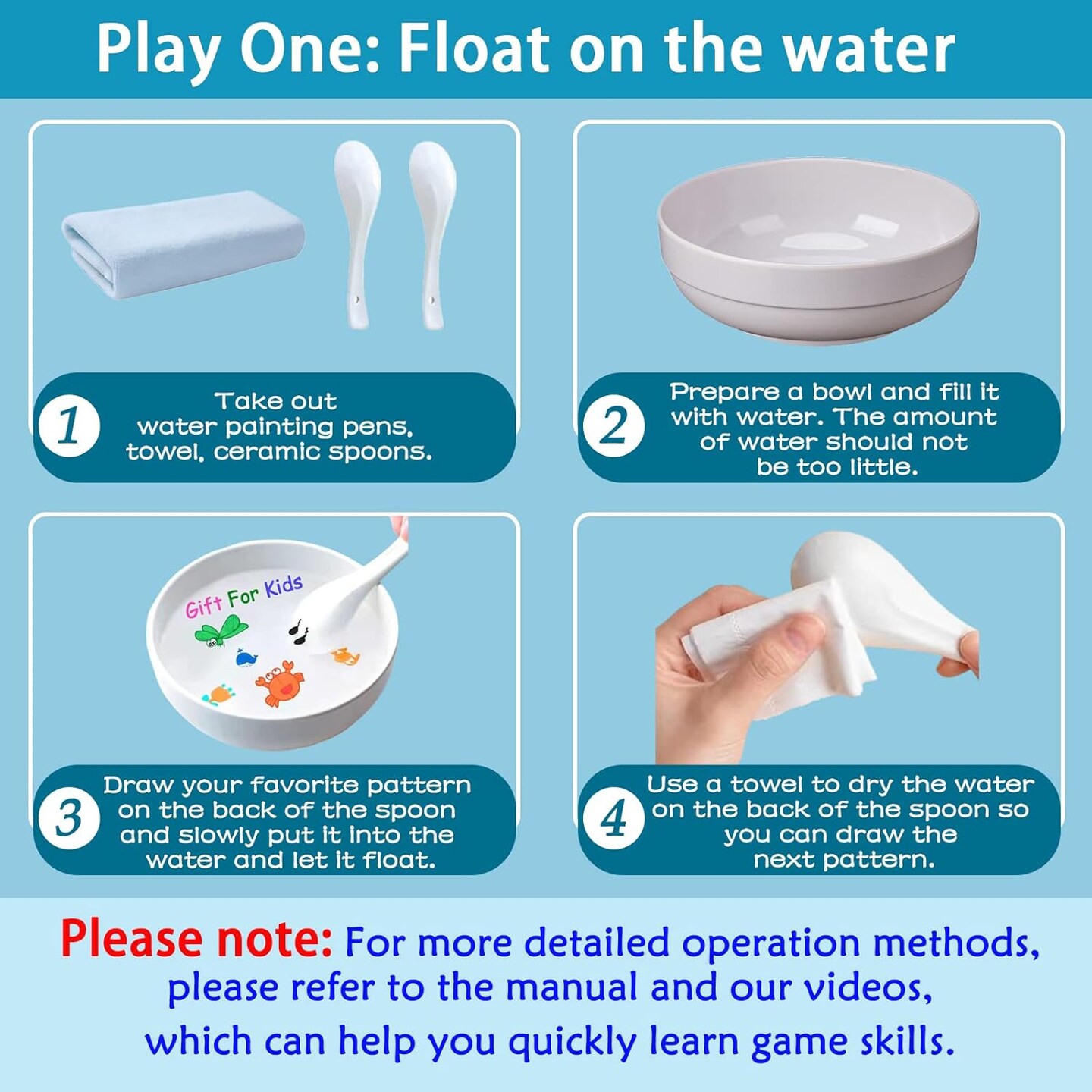 Play One: Float on the water

1 Take out water painting pens, towel, ceramic spoons.

2 Prepare a bowl and fill it with water. The amount of water should not be too little.

Gift For Kids

3 Draw your favorite pattern on the back of the spoon and slowly put it into the water and let it float.

4 Use a towel to dry the water on the back of the spoon so you can draw the next pattern.

Please note: For more detailed operation methods, please refer to the manual and our videos, which can help you quickly learn game skills.