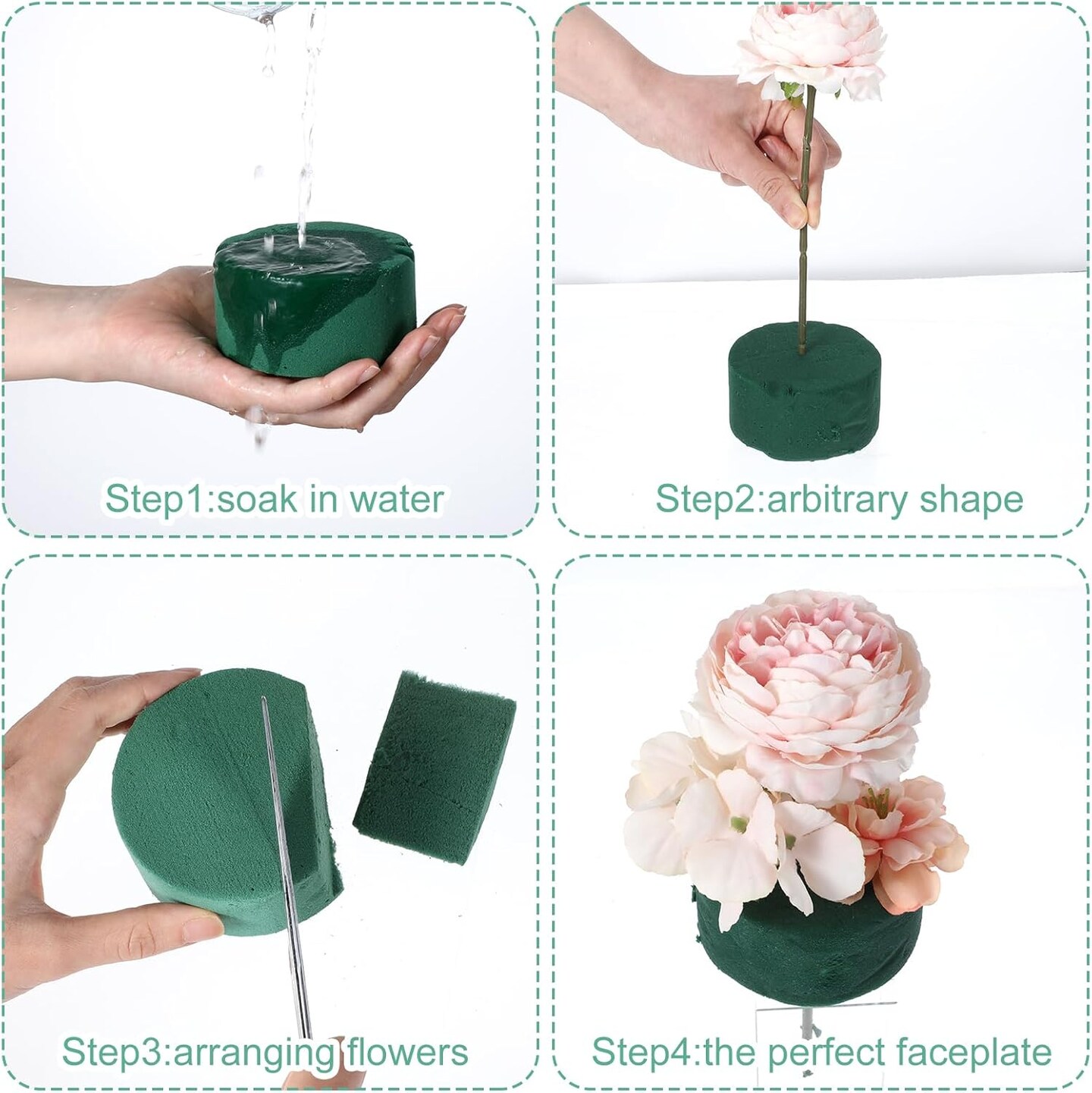 Step1:soak in water

Step2:arbitrary shape

Step3:arranging flowers

Step4:the perfect faceplate