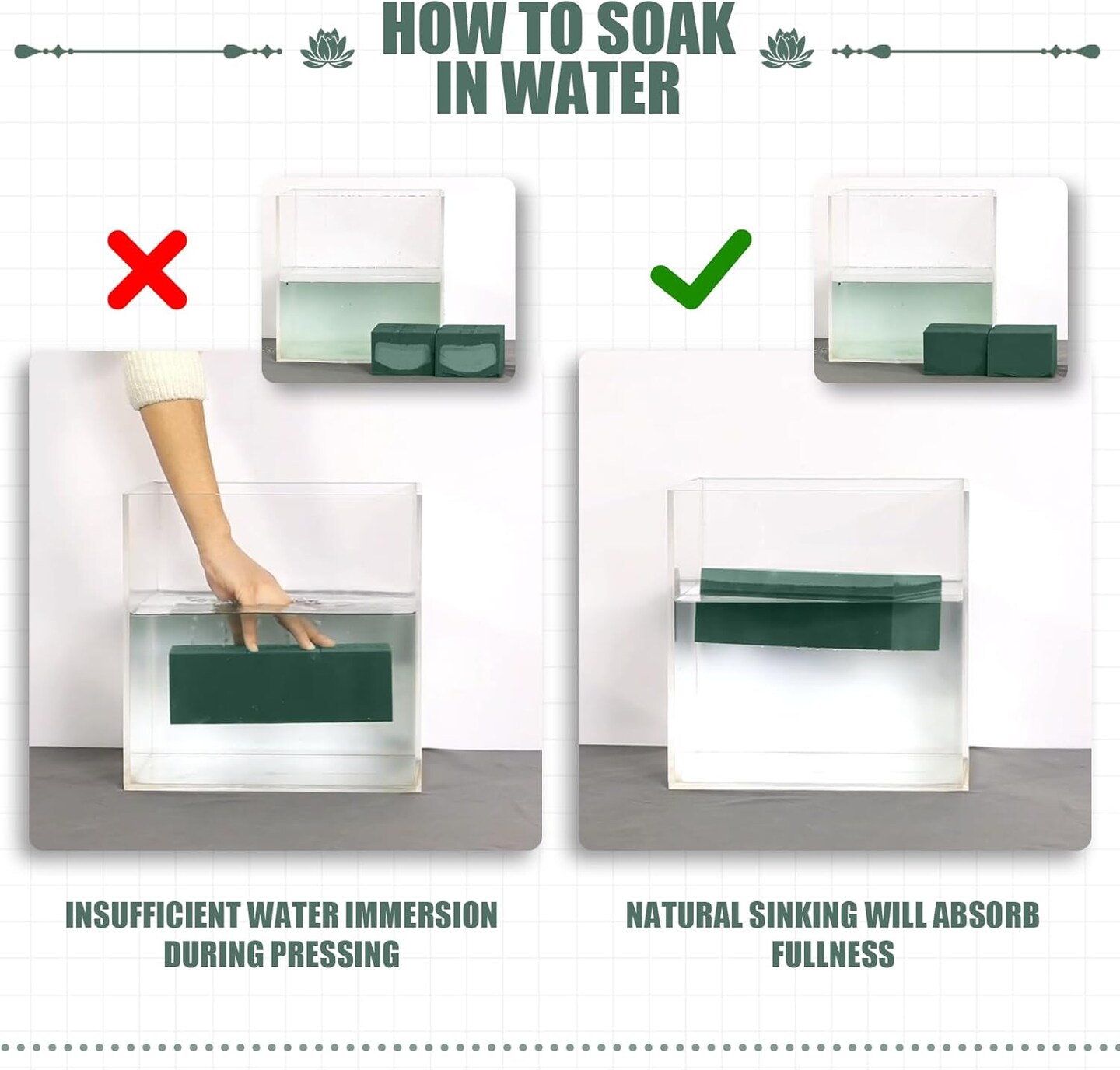 HOW TO SOAK IN WATER

INSUFFICIENT WATER IMMERSION DURING PRESSING

NATURAL SINKING WILL ABSORB FULLNESS