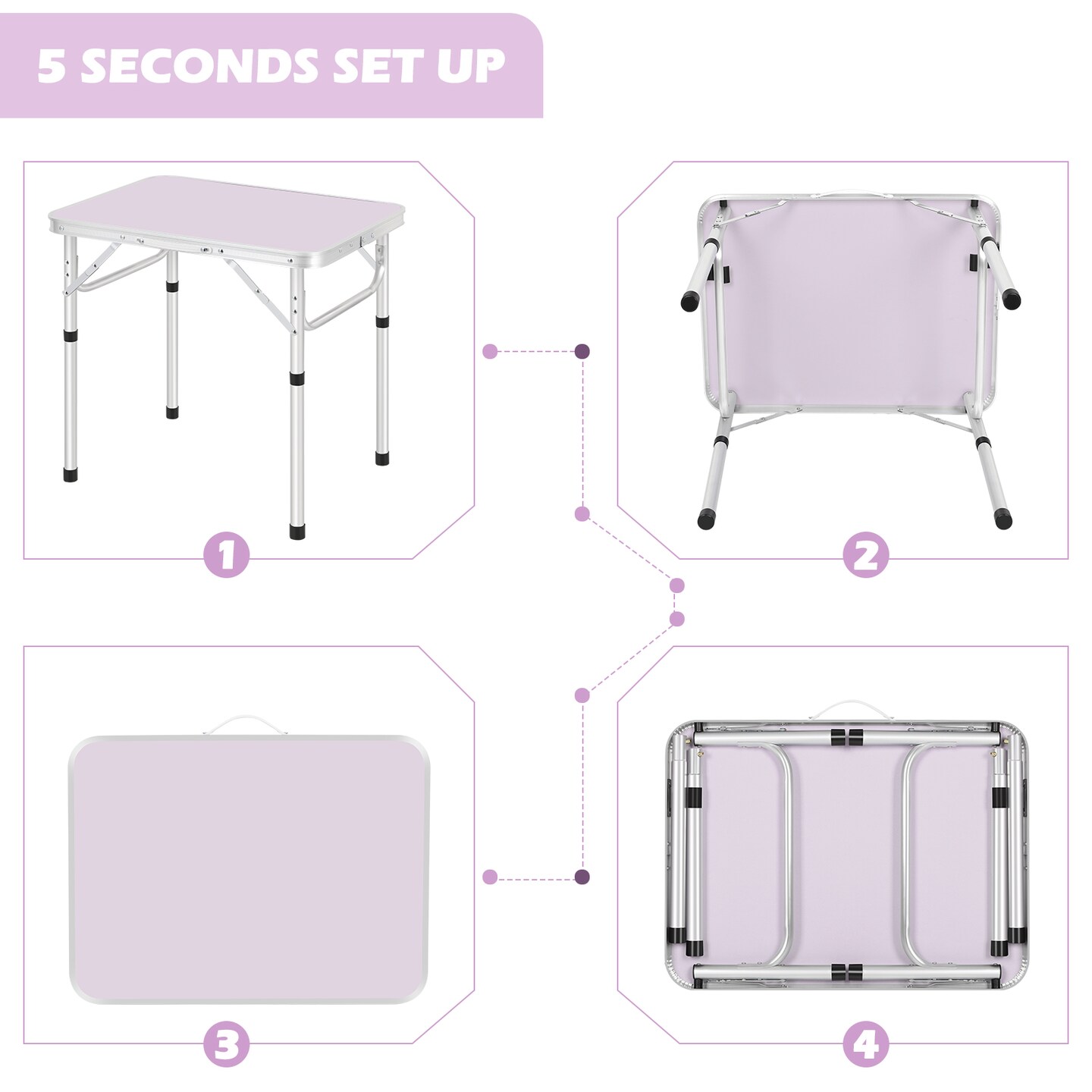 5 SECONDS SET UP

1

2

3

4