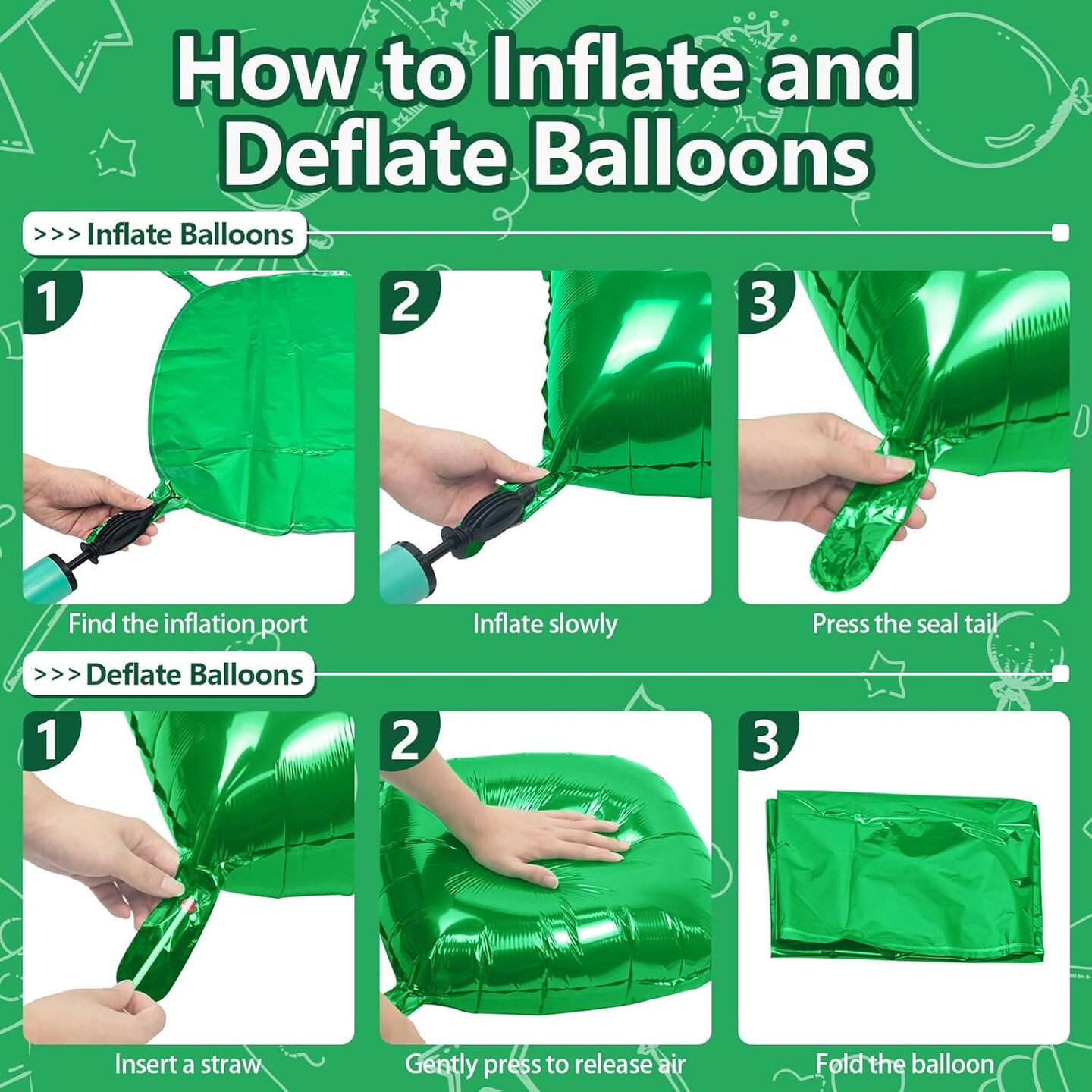 How to Inflate and Deflate Balloons

>>> Inflate Balloons

1

Find the inflation port

2

Inflate slowly

3

Press the seal tail

>>> Deflate Balloons

1

Insert a straw

2

Gently press to release air

3

Fold the balloon