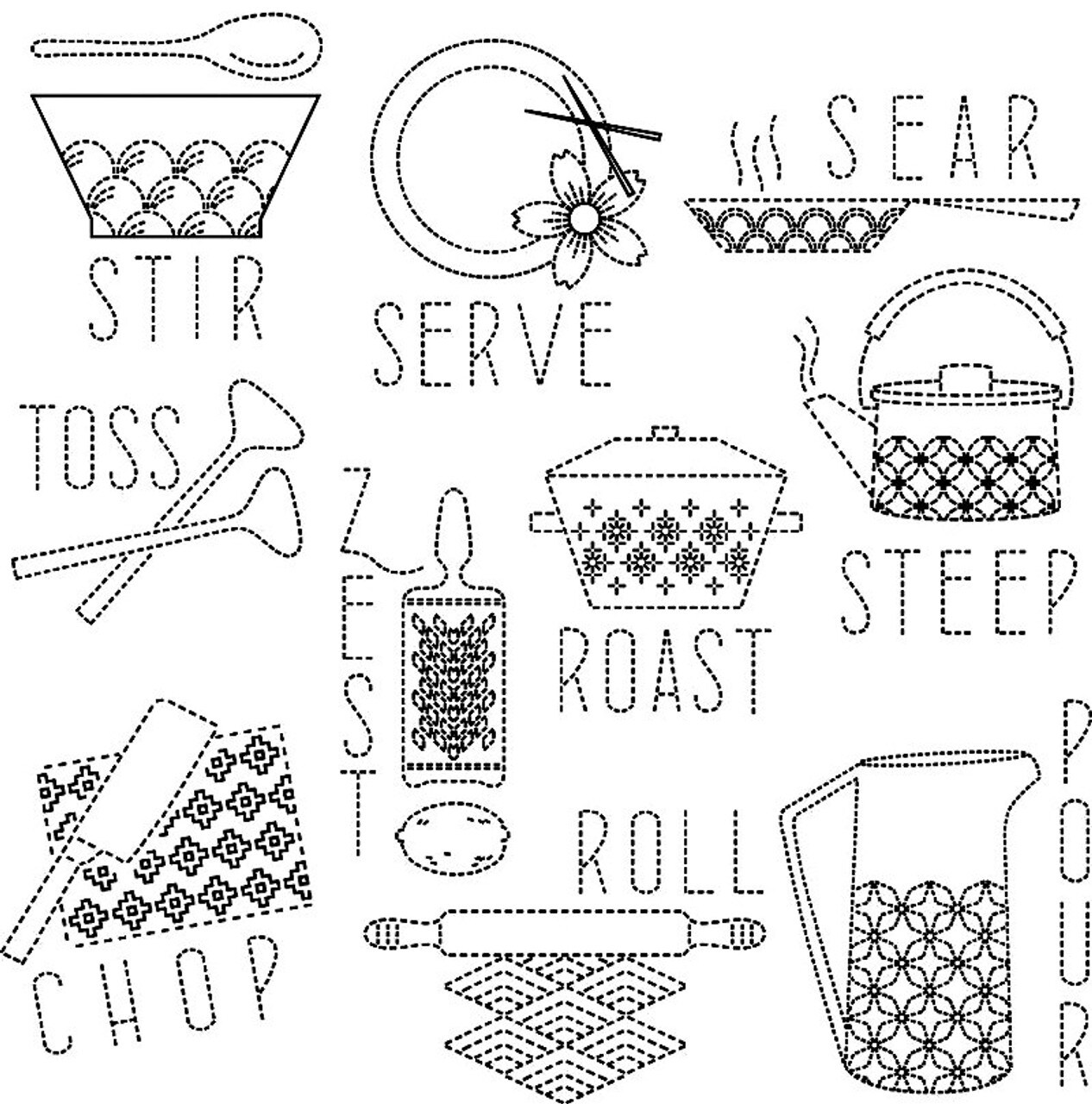 STIR

SERVE

SEAR

TOSS

ZEST

ROAST

STEEP

CHOP

ROLL

POUR