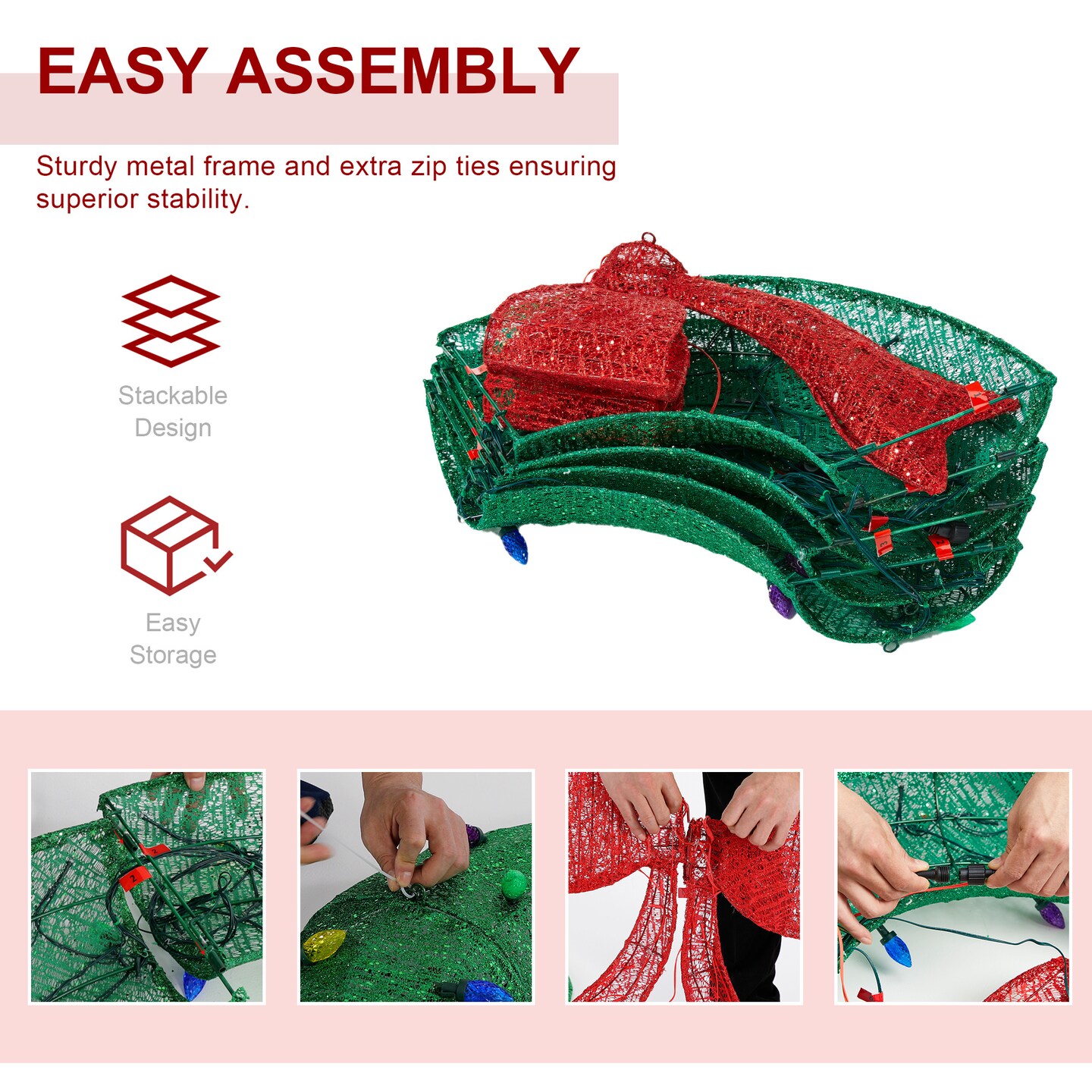 EASY ASSEMBLY

Sturdy metal frame and extra zip ties ensuring superior stability.

Stackable Design

Easy Storage