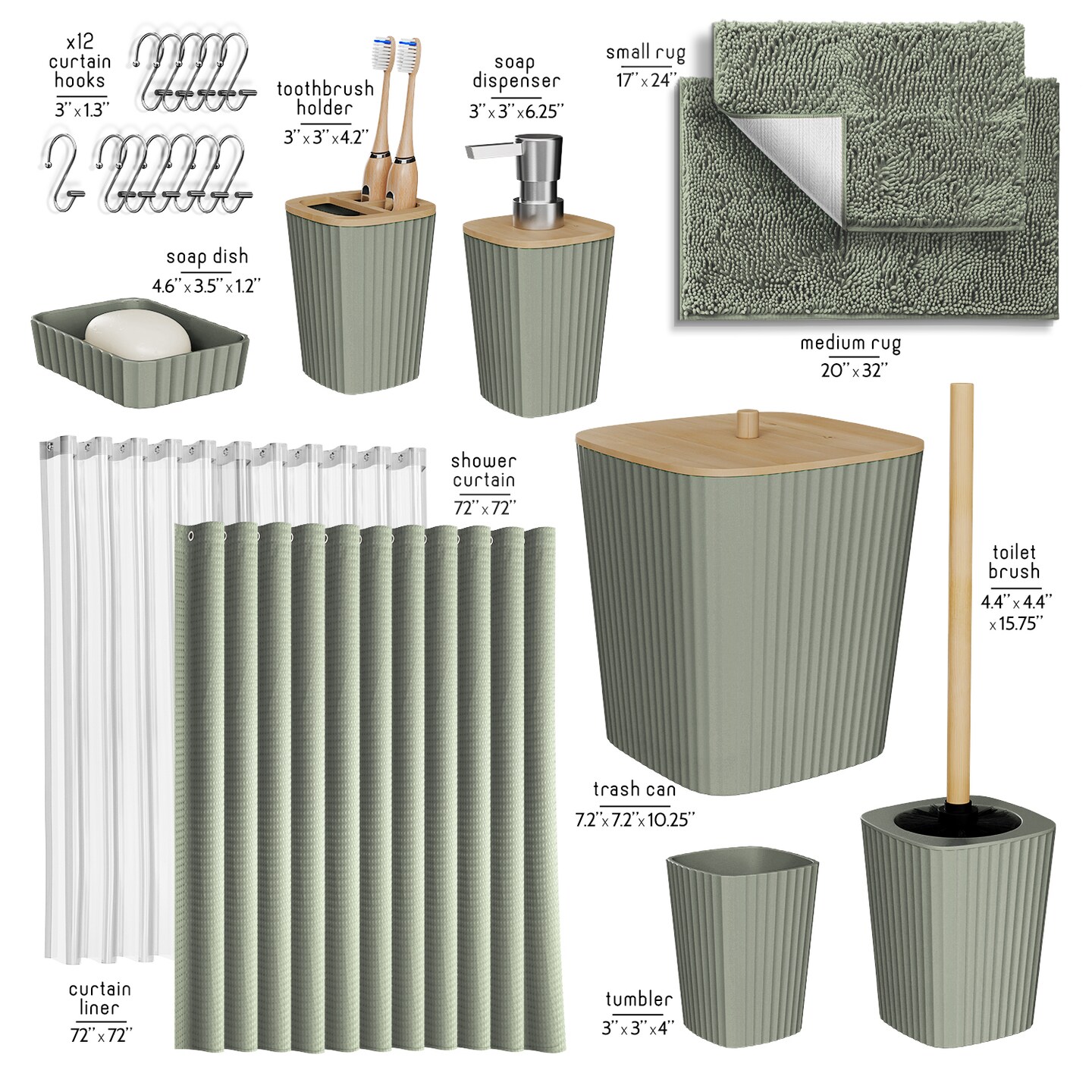 x12 curtain hooks
3" x 1.3"

toothbrush holder
3" x 3" x 4.2"

soap dispenser
3" x 3" x 6.25"

small rug
17" x 24"

soap dish
4.6" x 3.5" x 1.2"

medium rug
20" x 32"

shower curtain
72" x 72"

toilet brush
4.4" x 4.4" x 15.75"

trash can
7.2" x 7.2" x 10.25"

curtain liner
72" x 72"

tumbler
3" x 3" x 4"