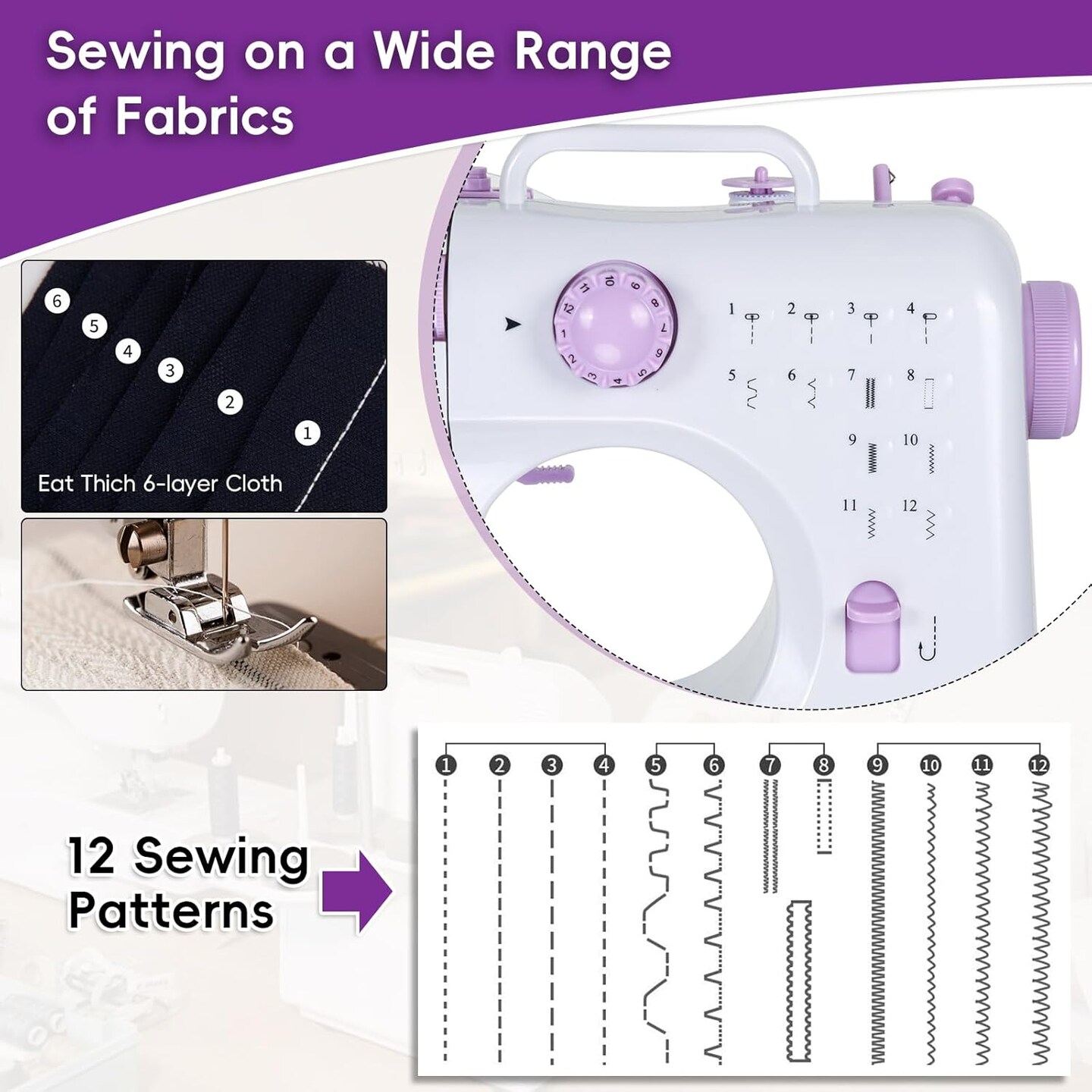 Sewing on a Wide Range of Fabrics

6
5
4
3
2
1
Eat Thich 6-layer Cloth

12
11
10
9
8
7
6
5
4
3
2
1

1 2 3 4
5 6 7 8
9 10
11 12

12 Sewing Patterns

1 2 3 4 5 6 7 8 9 10 11 12