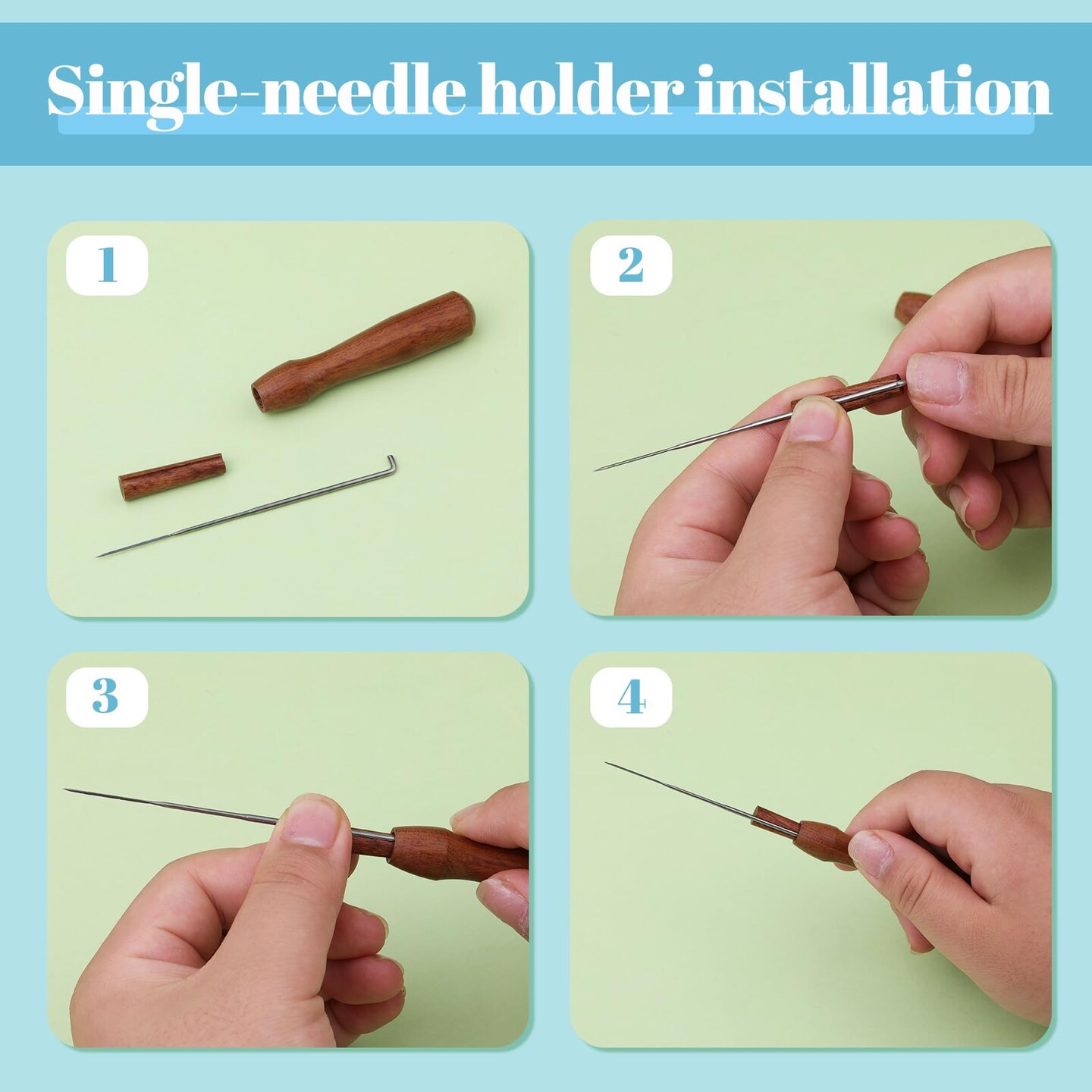 Single-needle holder installation

1

2

3

4