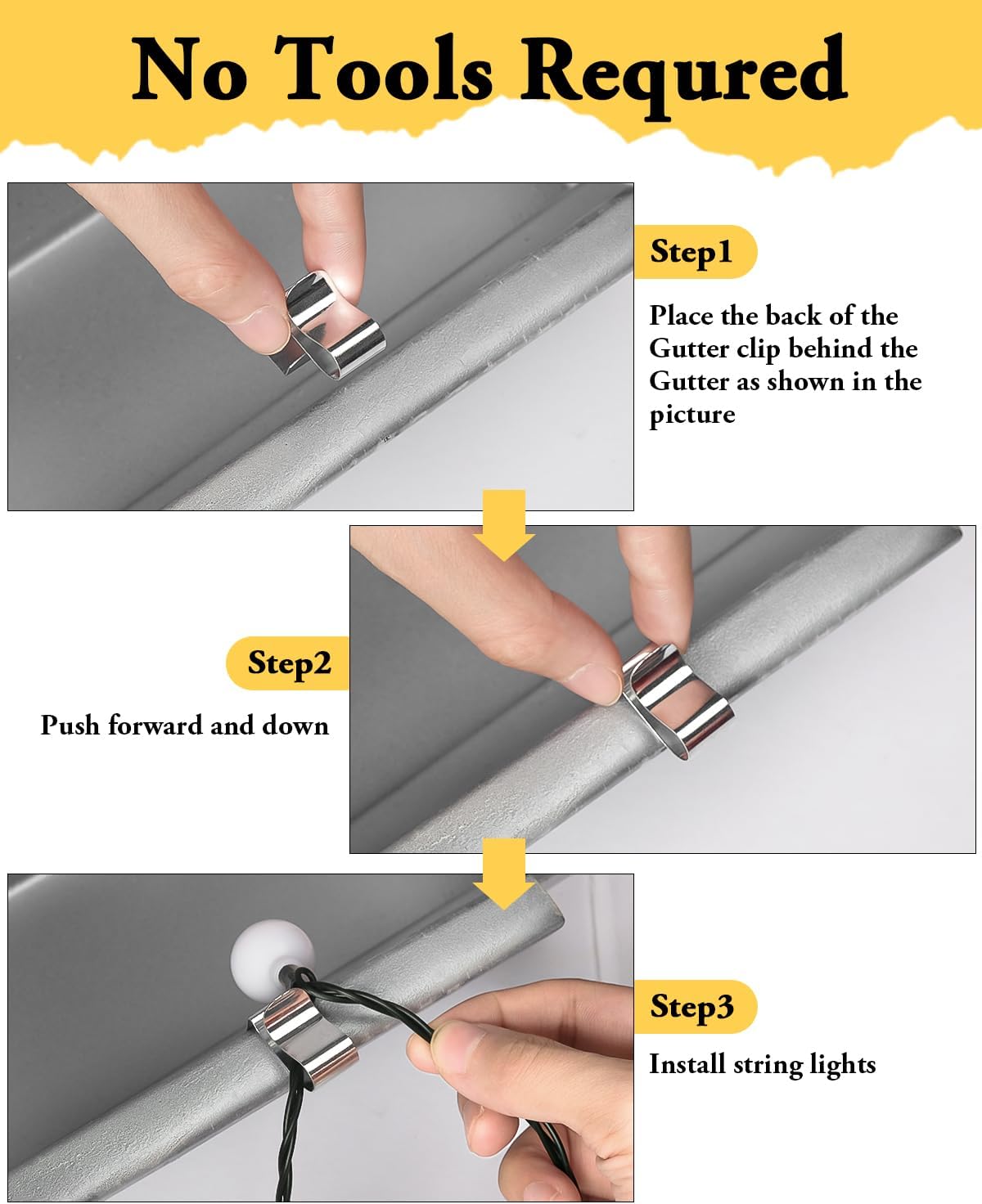 No Tools Requred

Step1

Place the back of the Gutter clip behind the Gutter as shown in the picture

Step2

Push forward and down

Step3

Install string lights