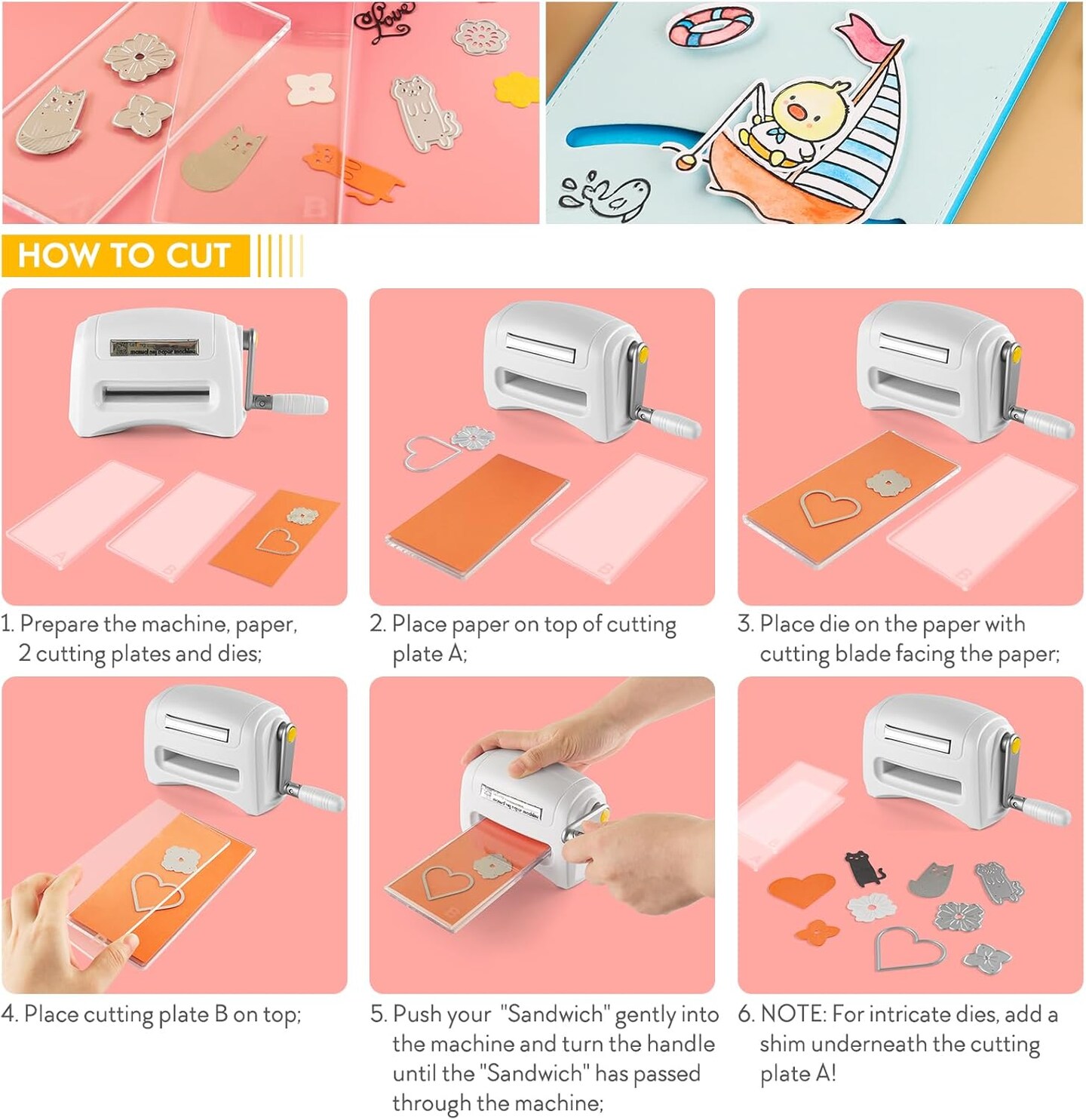 Love

HOW TO CUT

1. Prepare the machine, paper, 2 cutting plates and dies;

2. Place paper on top of cutting plate A;

3. Place die on the paper with cutting blade facing the paper;

4. Place cutting plate B on top;

5. Push your "Sandwich" gently into the machine and turn the handle until the "Sandwich" has passed through the machine;

6. NOTE: For intricate dies, add a shim underneath the cutting plate A!