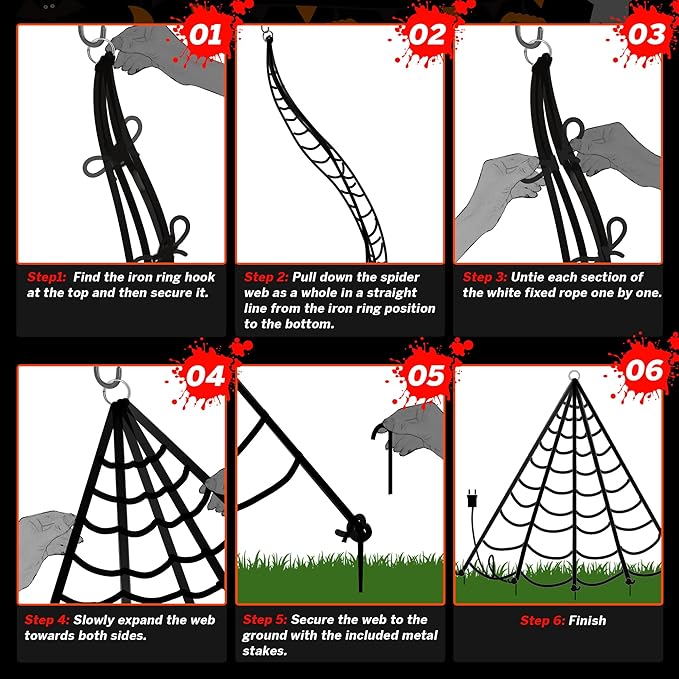 01

Step1: Find the iron ring hook at the top and then secure it.

02

Step 2: Pull down the spider web as a whole in a straight line from the iron ring position to the bottom.

03

Step 3: Untie each section of the white fixed rope one by one.

04

Step 4: Slowly expand the web towards both sides.

05

Step 5: Secure the web to the ground with the included metal stakes.

06

Step 6: Finish