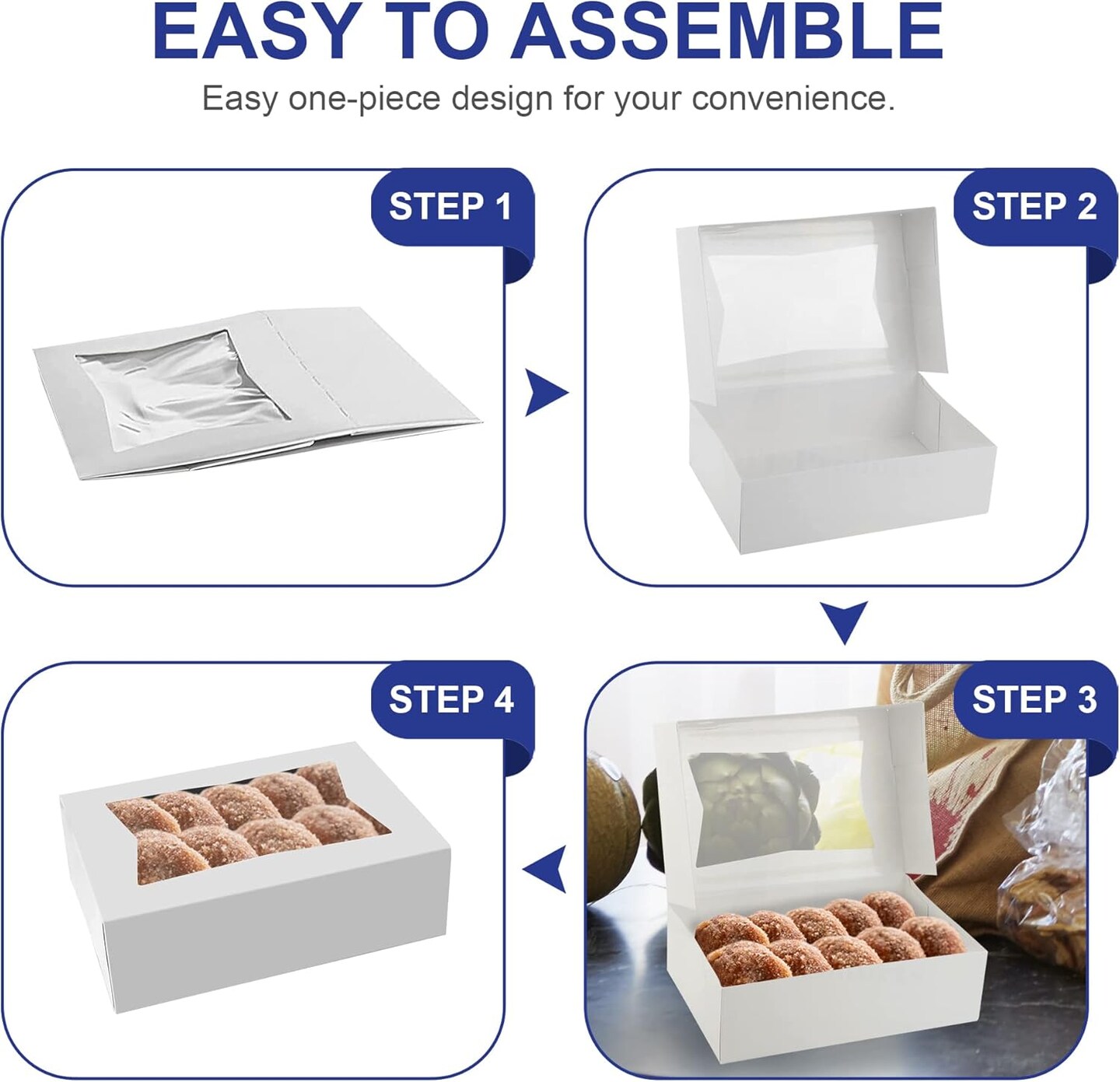 EASY TO ASSEMBLE

Easy one-piece design for your convenience.

STEP 1

STEP 2

STEP 3

STEP 4