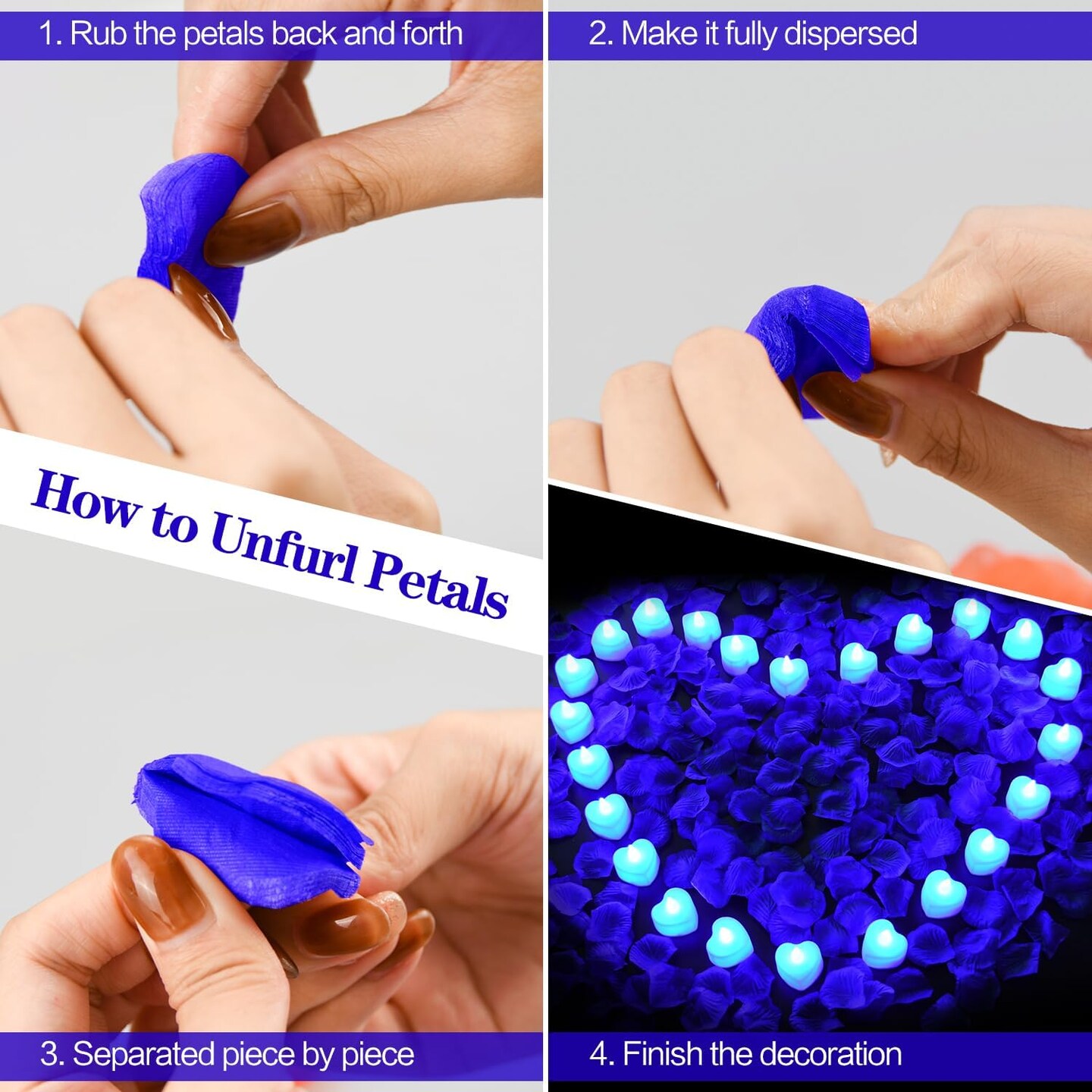 1. Rub the petals back and forth

2. Make it fully dispersed

How to Unfurl Petals

3. Separated piece by piece

4. Finish the decoration