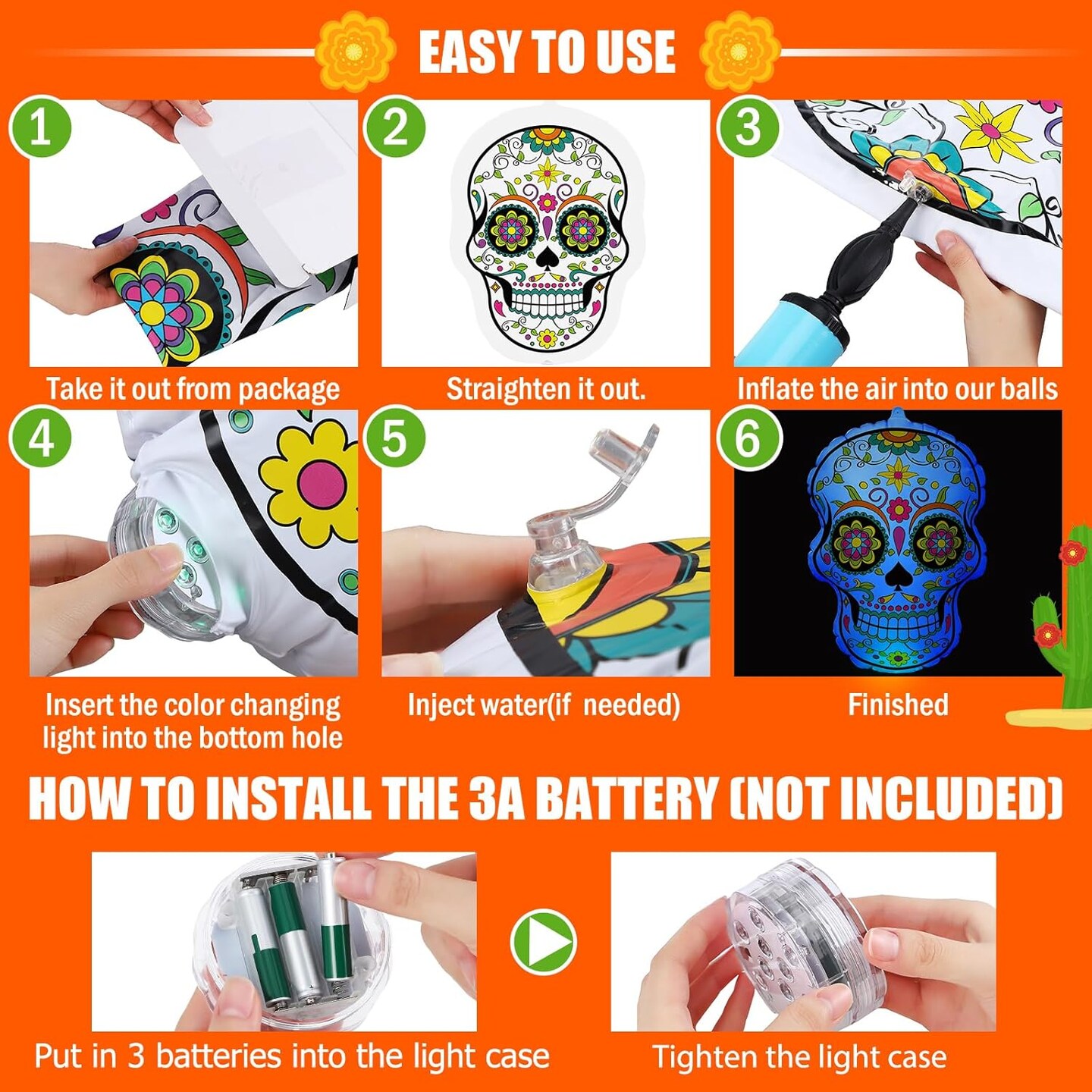 EASY TO USE

1
Take it out from package

2
Straighten it out.

3
Inflate the air into our balls

4
Insert the color changing light into the bottom hole

5
Inject water(if  needed)

6
Finished

HOW TO INSTALL THE 3A BATTERY (NOT INCLUDED)

Put in 3 batteries into the light case

Tighten the light case