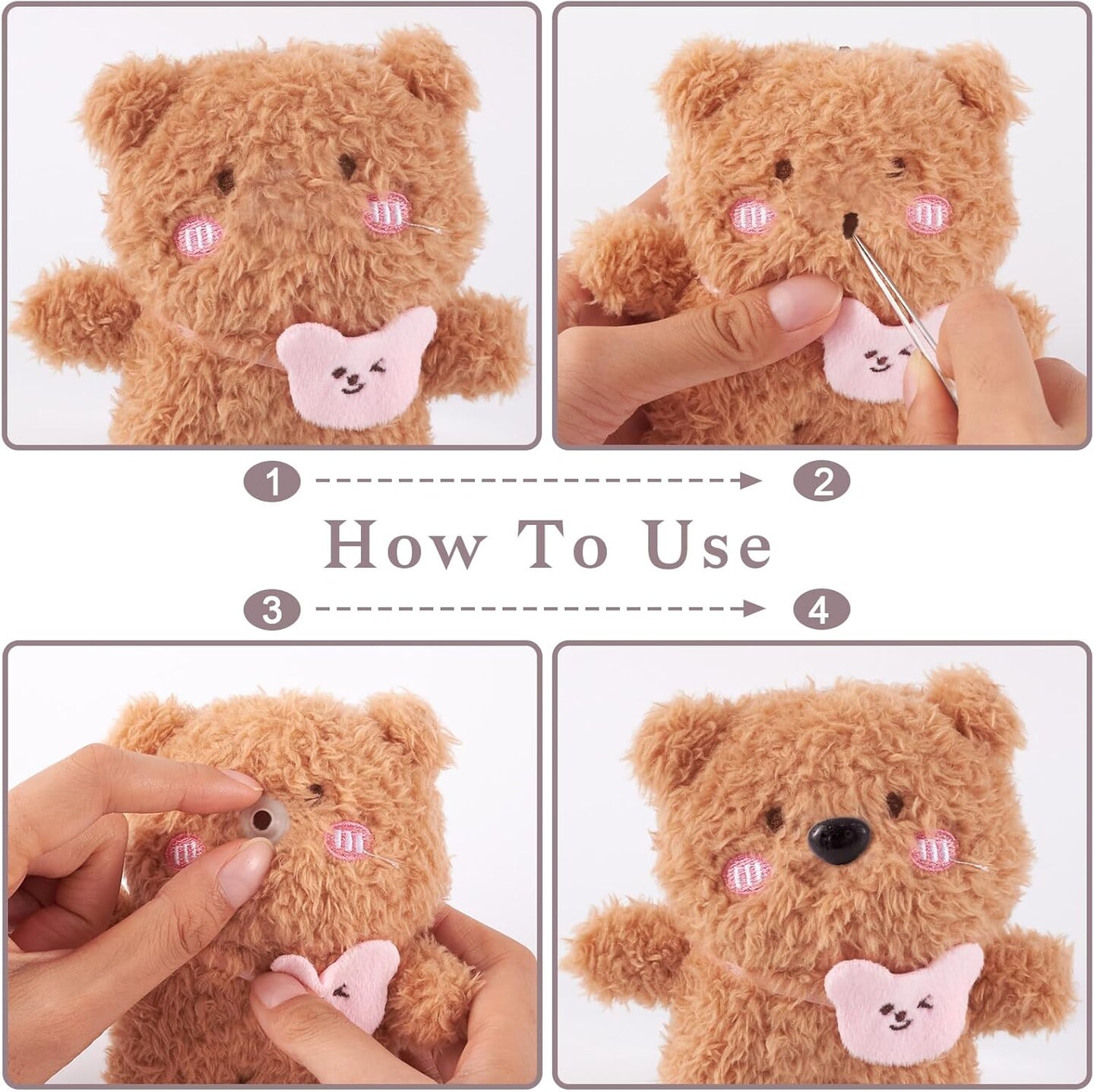 1

2

How To Use

3

4