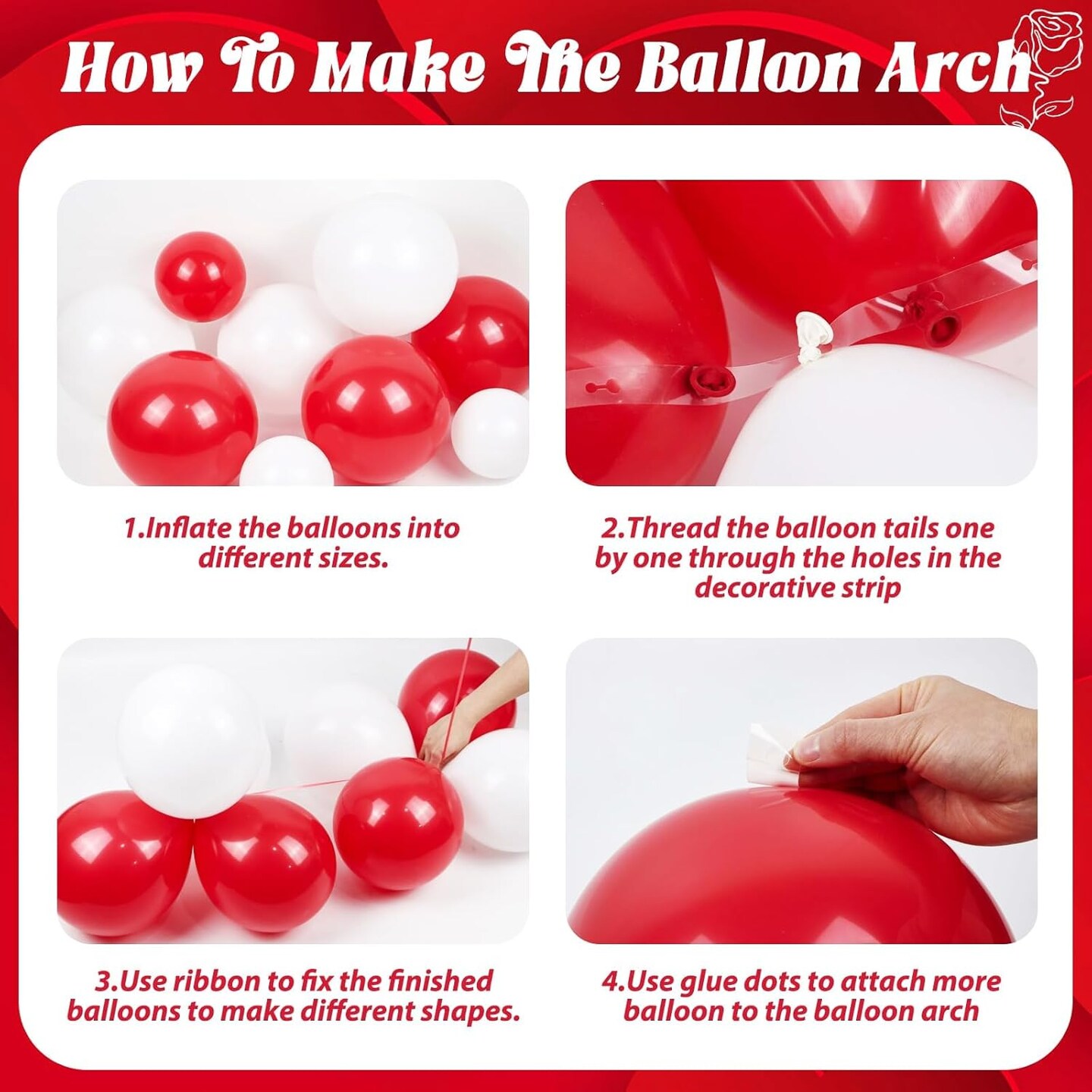 How To Make The Balloon Arch

1.Inflate the balloons into different sizes.

2.Thread the balloon tails one by one through the holes in the decorative strip

3.Use ribbon to fix the finished balloons to make different shapes.

4.Use glue dots to attach more balloon to the balloon arch