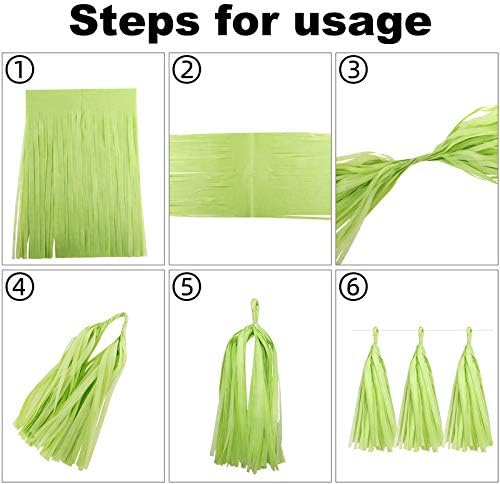 Steps for usage

①

②

③

④

⑤

⑥