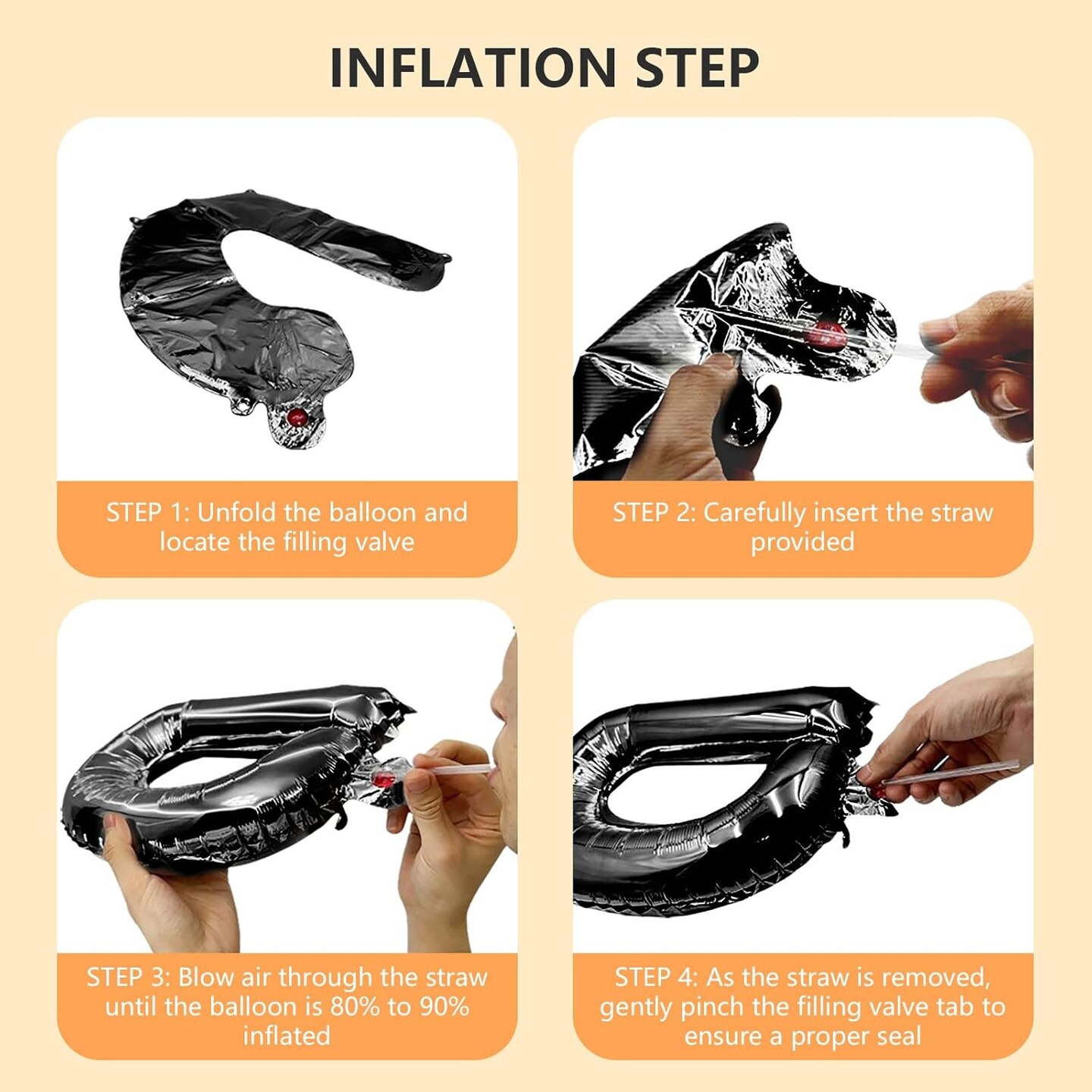 INFLATION STEP

STEP 1: Unfold the balloon and locate the filling valve

STEP 2: Carefully insert the straw provided

STEP 3: Blow air through the straw until the balloon is 80% to 90% inflated

STEP 4: As the straw is removed, gently pinch the filling valve tab to ensure a proper seal