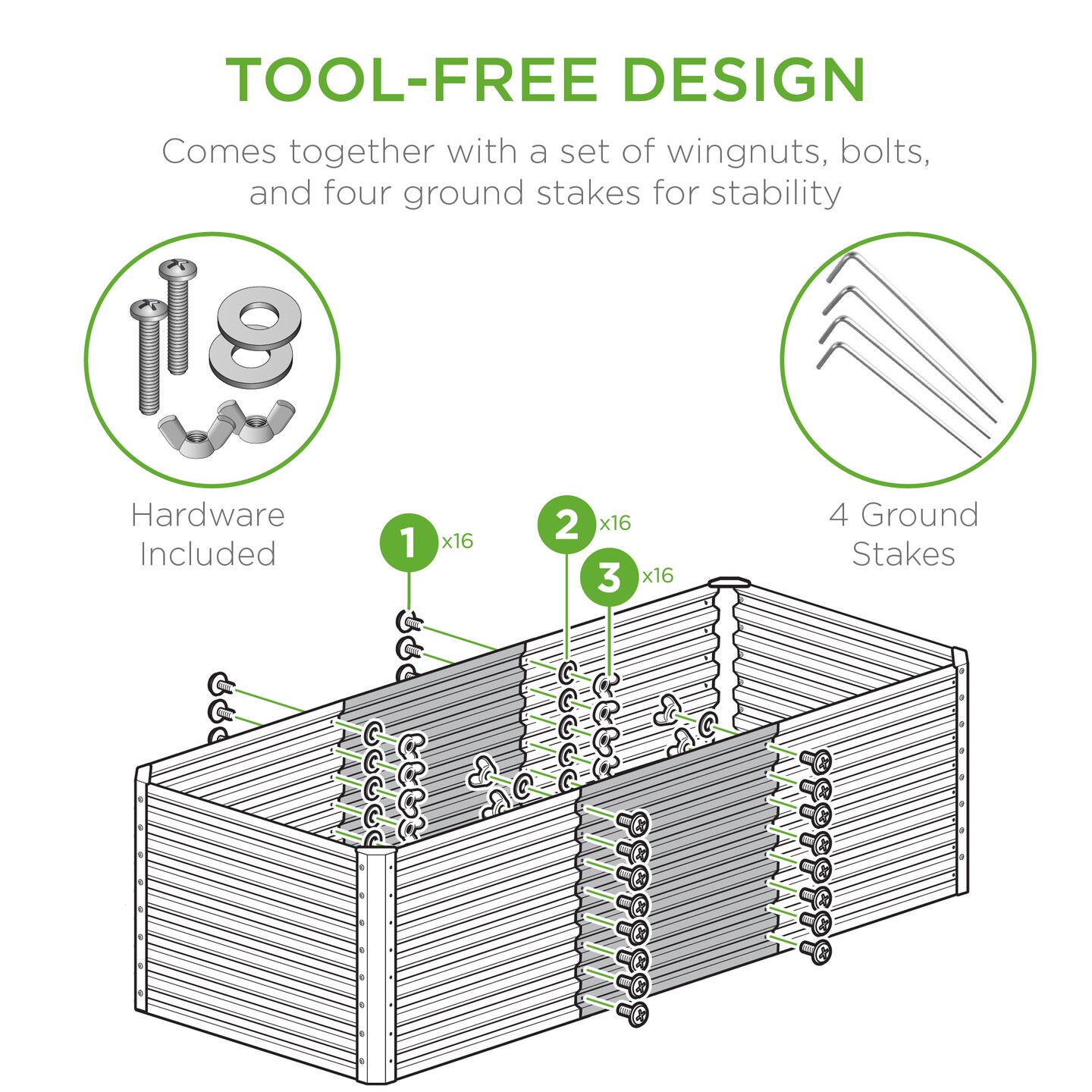 TOOL-FREE DESIGN

Comes together with a set of wingnuts, bolts, and four ground stakes for stability

Hardware Included

4 Ground Stakes

1 x16

2 x16

3 x16