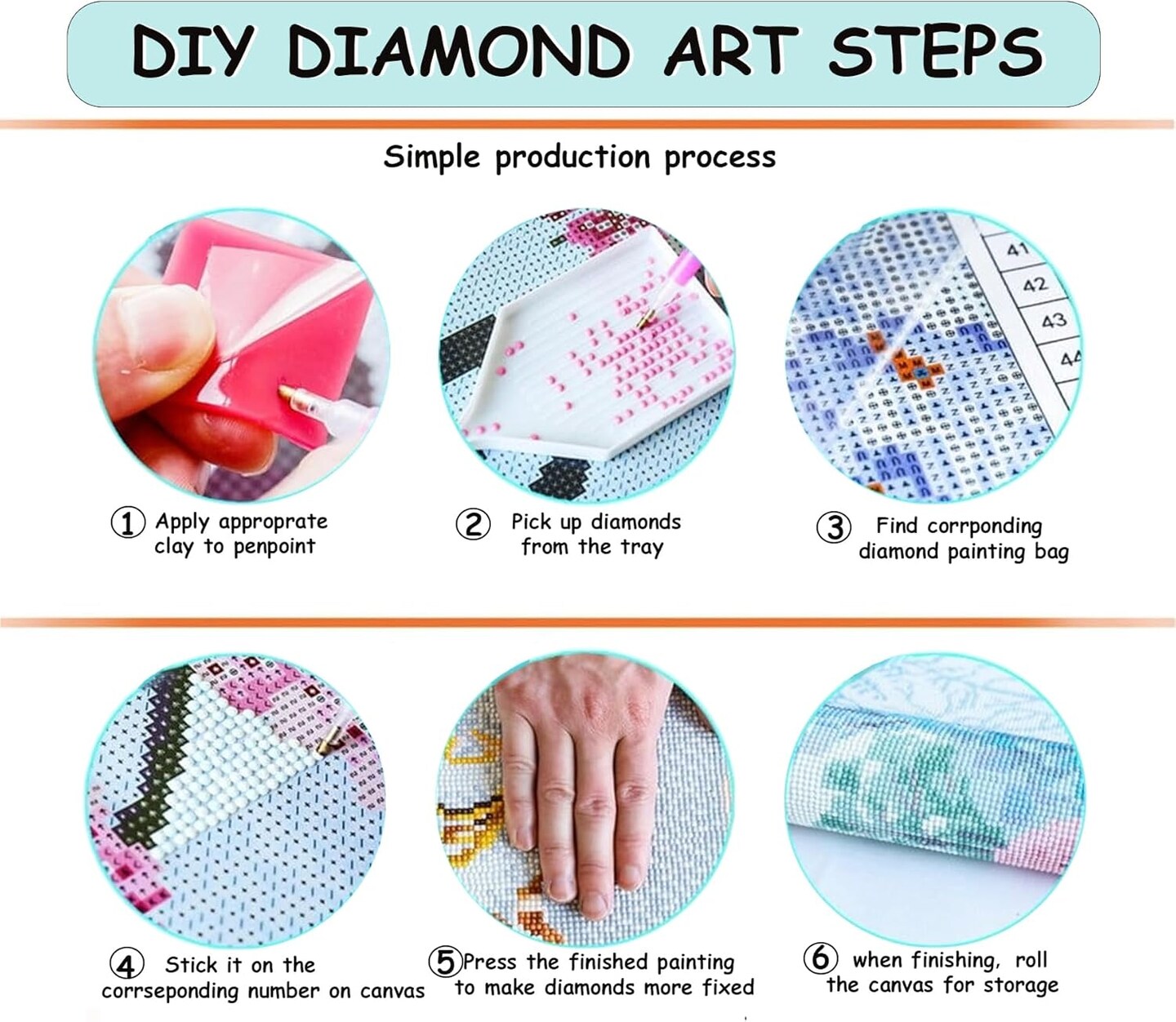 DIY DIAMOND ART STEPS

Simple production process

41
42
43
44

① Apply approprate clay to penpoint

② Pick up diamonds from the tray

③ Find corrponding diamond painting bag

④ Stick it on the corrseponding number on canvas

⑤ Press the finished painting to make diamonds more fixed

⑥ when finishing, roll the canvas for storage