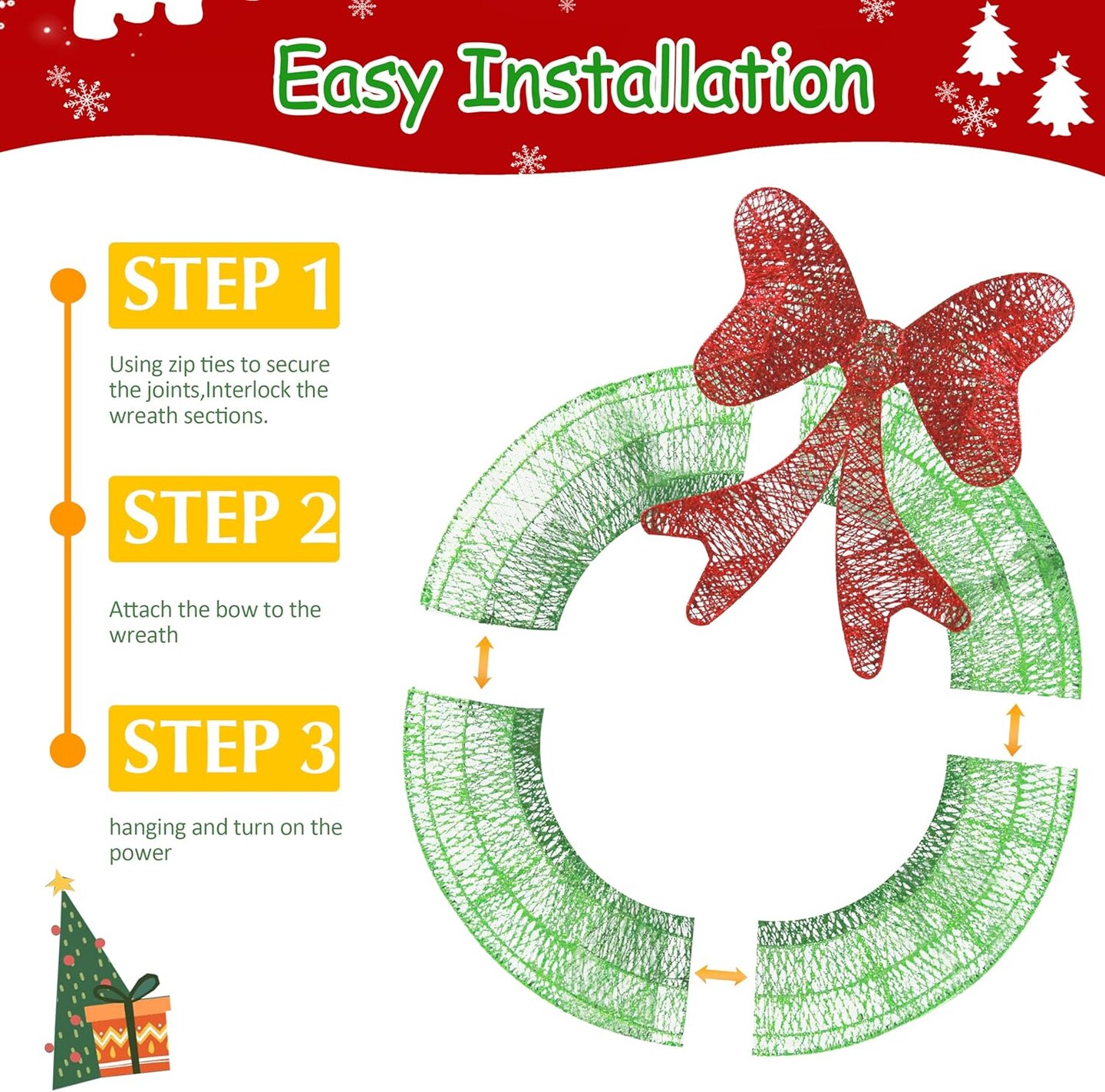 Easy Installation

STEP 1

Using zip ties to secure the joints,Interlock the wreath sections.

STEP 2

Attach the bow to the wreath

STEP 3

hanging and turn on the power