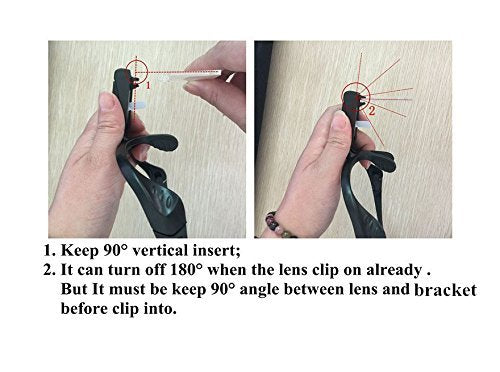 1

2

1. Keep 90° vertical insert;
2. It can turn off 180° when the lens clip on already .
But It must be keep 90° angle between lens and bracket before clip into.