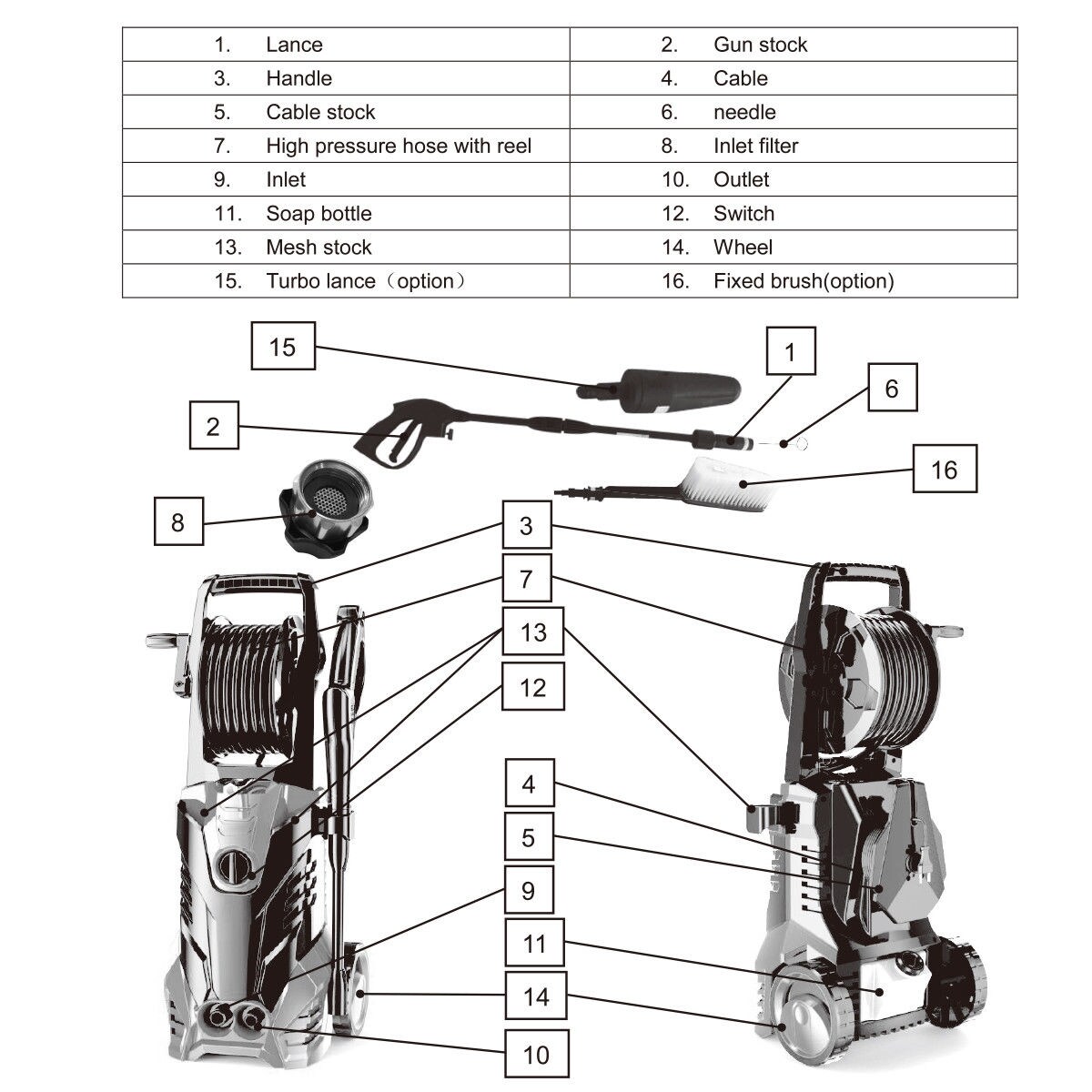 | 1. Lance | 2. Gun stock |
|---|---|
| 3. Handle | 4. Cable |
| 5. Cable stock | 6. needle |
| 7. High pressure hose with reel | 8. Inlet filter |
| 9. Inlet | 10. Outlet |
| 11. Soap bottle | 12. Switch |
| 13. Mesh stock | 14. Wheel |
| 15. Turbo lance（option） | 16. Fixed brush(option) |

15
1
6
2
16
8
3
7
13
12
4
5
9
11
14
10