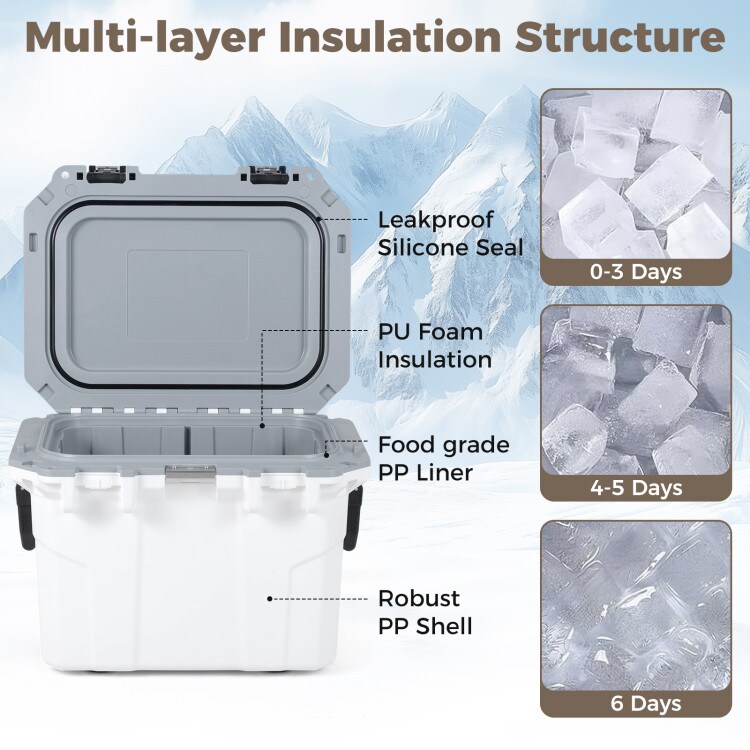 Multi-layer Insulation Structure

Leakproof Silicone Seal

PU Foam Insulation

Food grade PP Liner

Robust PP Shell

0-3 Days

4-5 Days

6 Days