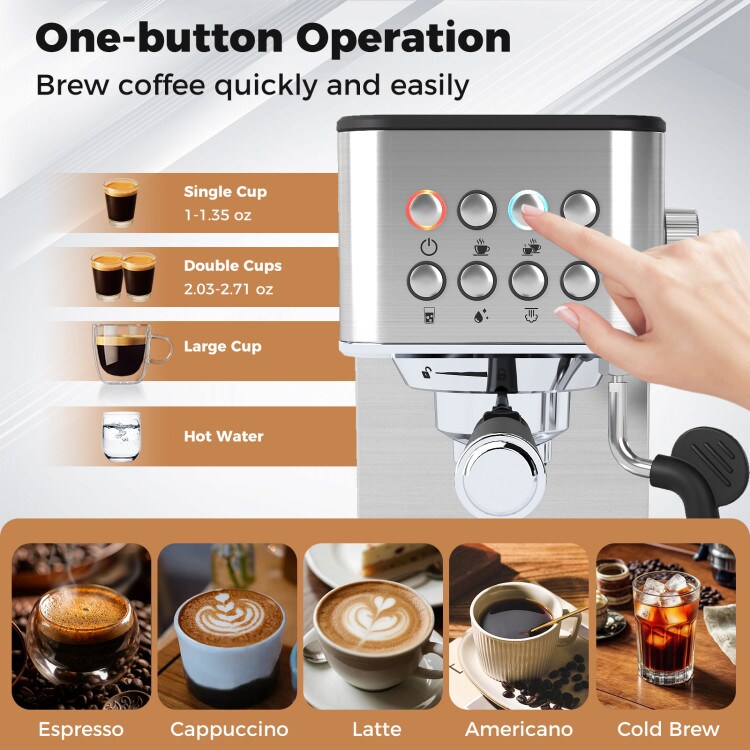 One-button Operation
Brew coffee quickly and easily

Single Cup
1-1.35 oz

Double Cups
2.03-2.71 oz

Large Cup

Hot Water

Espresso
Cappuccino
Latte
Americano
Cold Brew