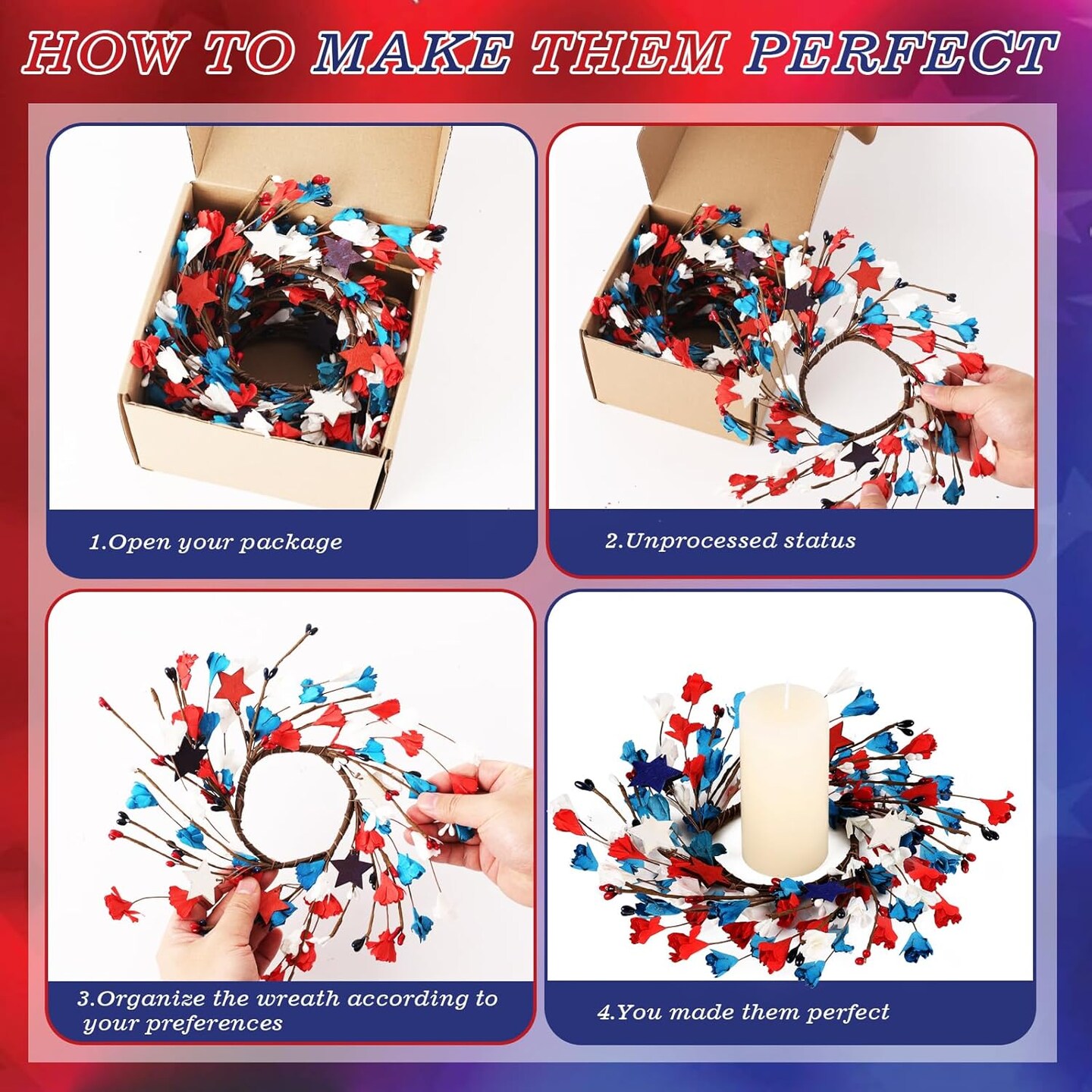 HOW TO MAKE THEM PERFECT

1.Open your package

2.Unprocessed status

3.Organize the wreath according to your preferences

4.You made them perfect