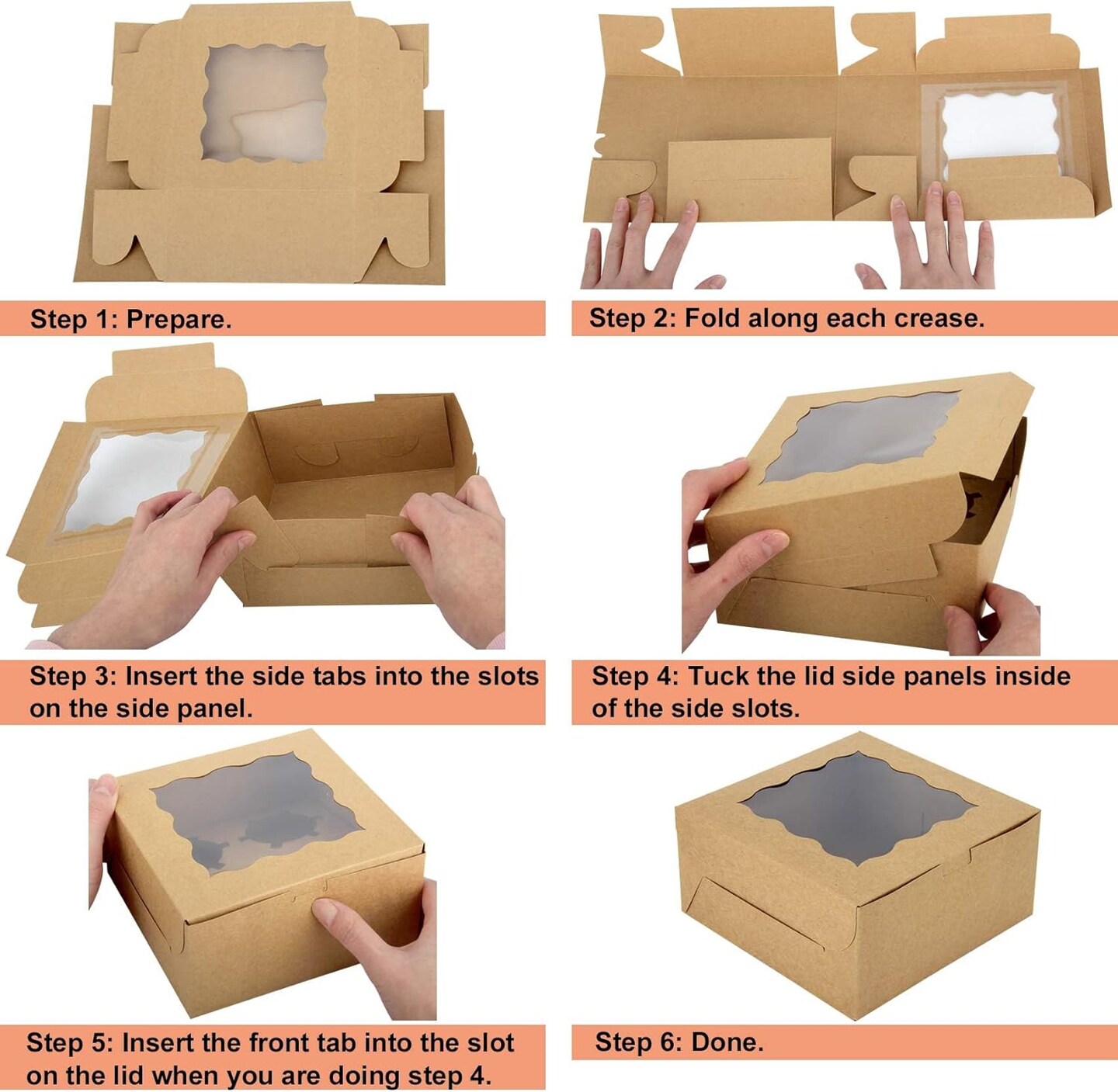 Step 1: Prepare.

Step 2: Fold along each crease.

Step 3: Insert the side tabs into the slots on the side panel.

Step 4: Tuck the lid side panels inside of the side slots.

Step 5: Insert the front tab into the slot on the lid when you are doing step 4.

Step 6: Done.