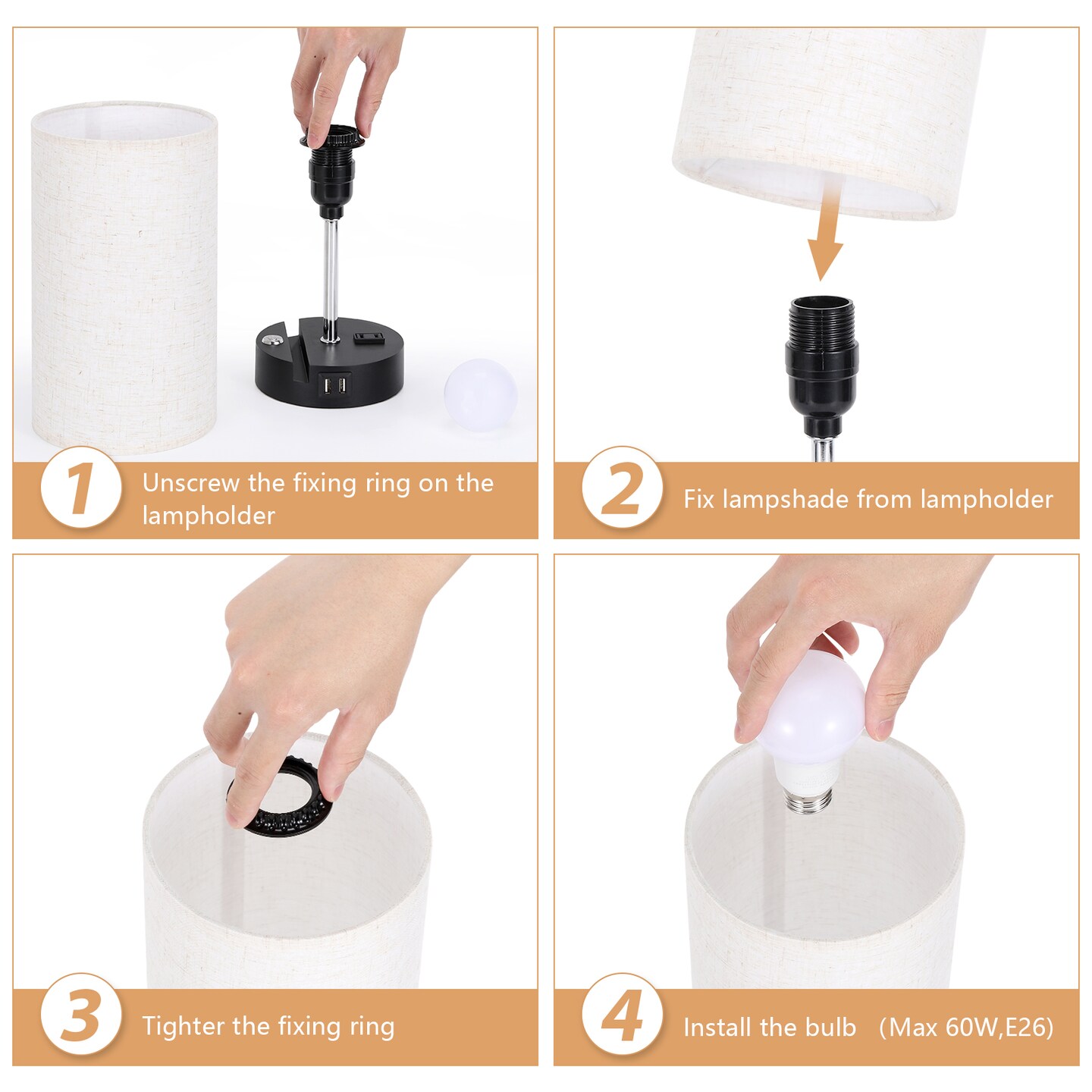 1 Unscrew the fixing ring on the lampholder

2 Fix lampshade from lampholder

3 Tighter the fixing ring

4 Install the bulb (Max 60W,E26)