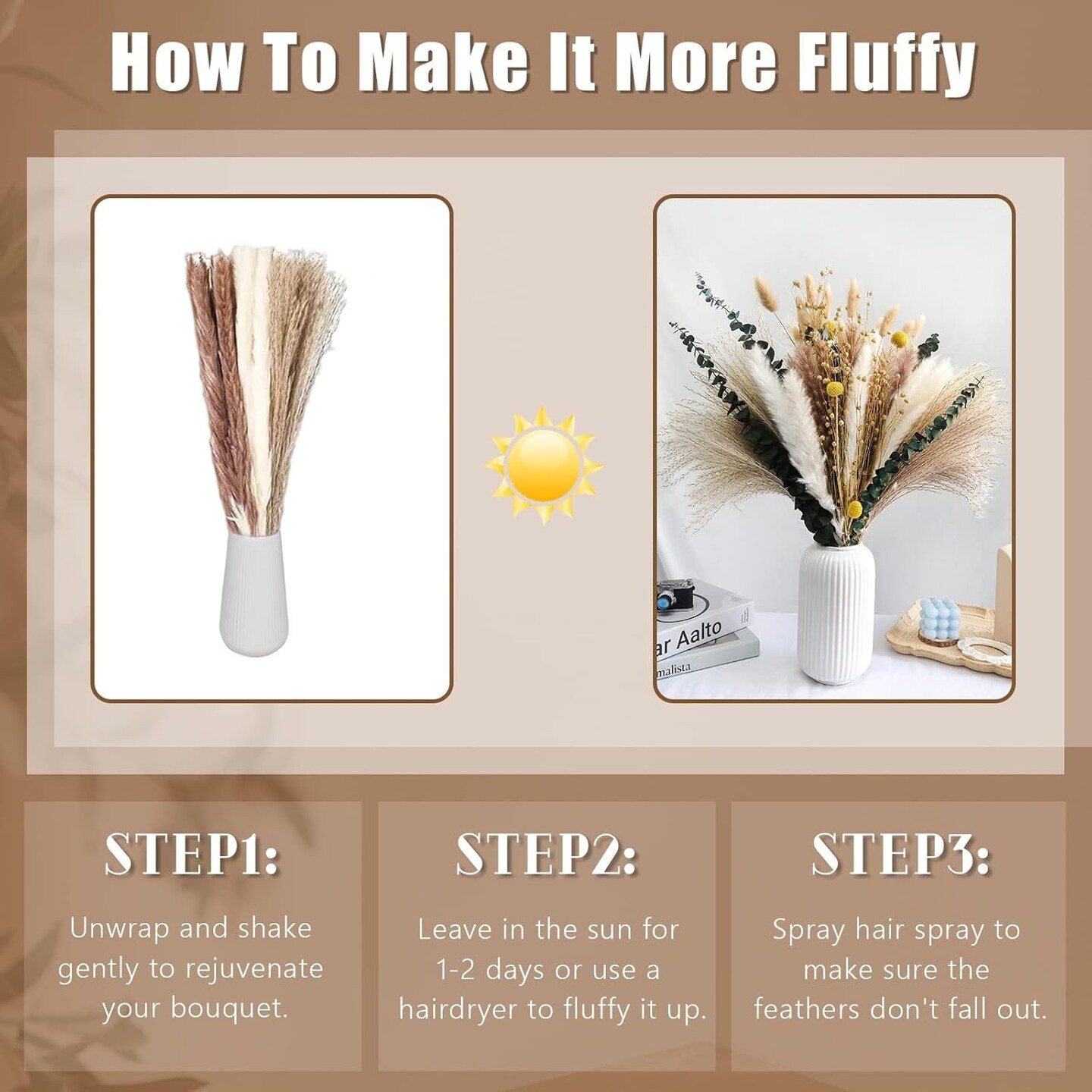 How To Make It More Fluffy

ar Aalto
malista

STEP1:
Unwrap and shake gently to rejuvenate your bouquet.

STEP2:
Leave in the sun for 1-2 days or use a hairdryer to fluffy it up.

STEP3:
Spray hair spray to make sure the feathers don't fall out.