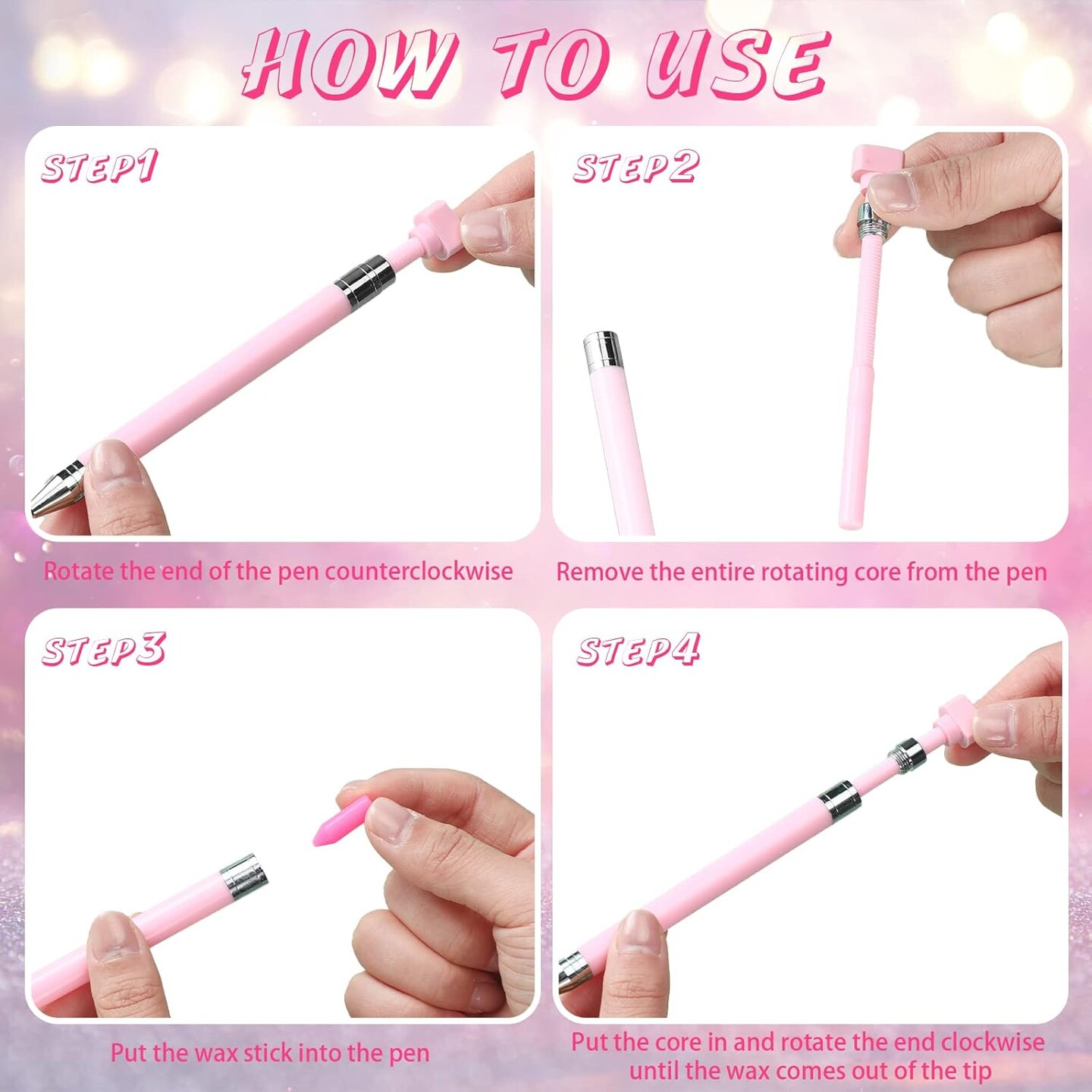 HOW TO USE

STEP1

Rotate the end of the pen counterclockwise

STEP2

Remove the entire rotating core from the pen

STEP3

Put the wax stick into the pen

STEP4

Put the core in and rotate the end clockwise until the wax comes out of the tip