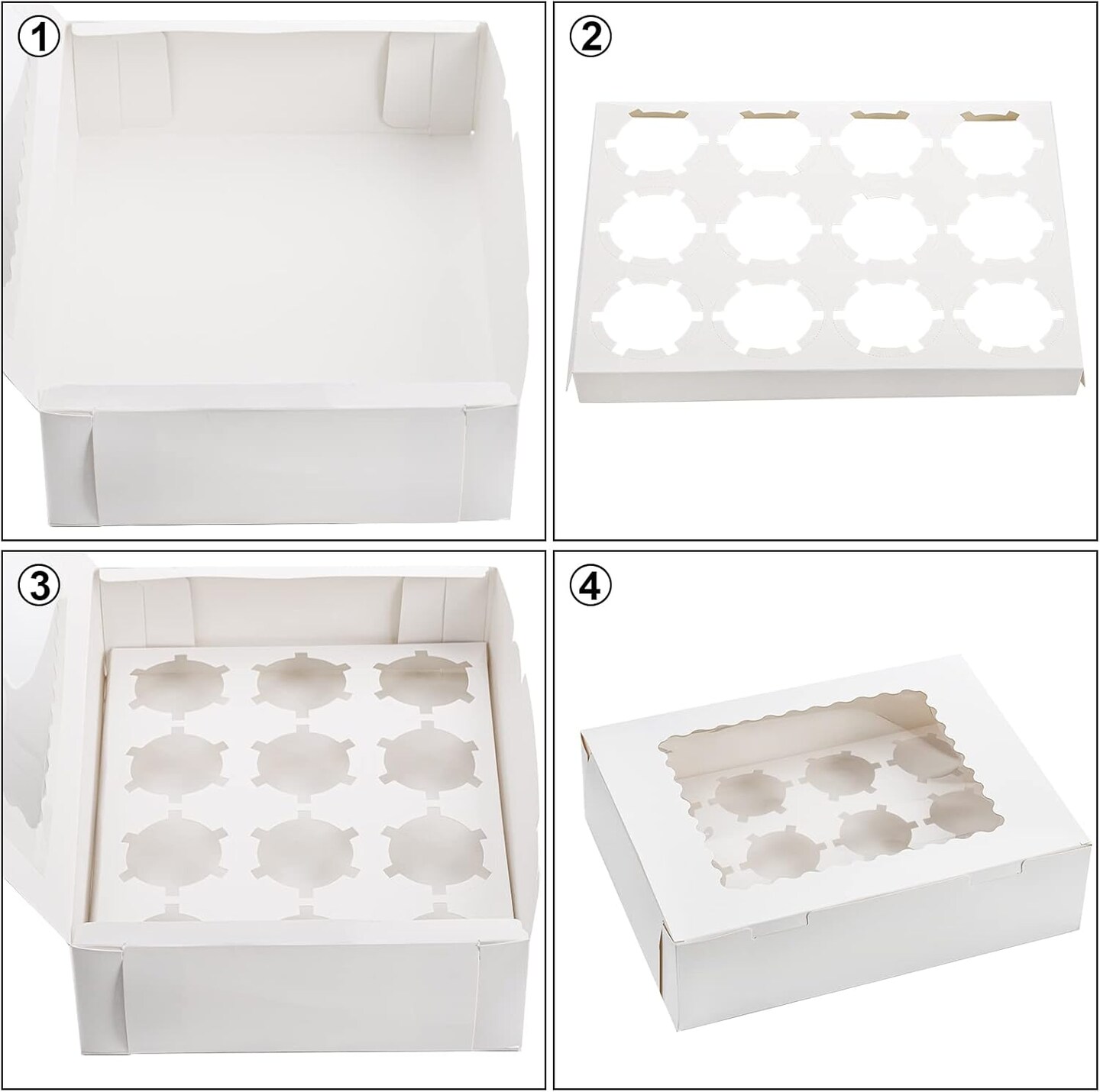 ①

②

③

④