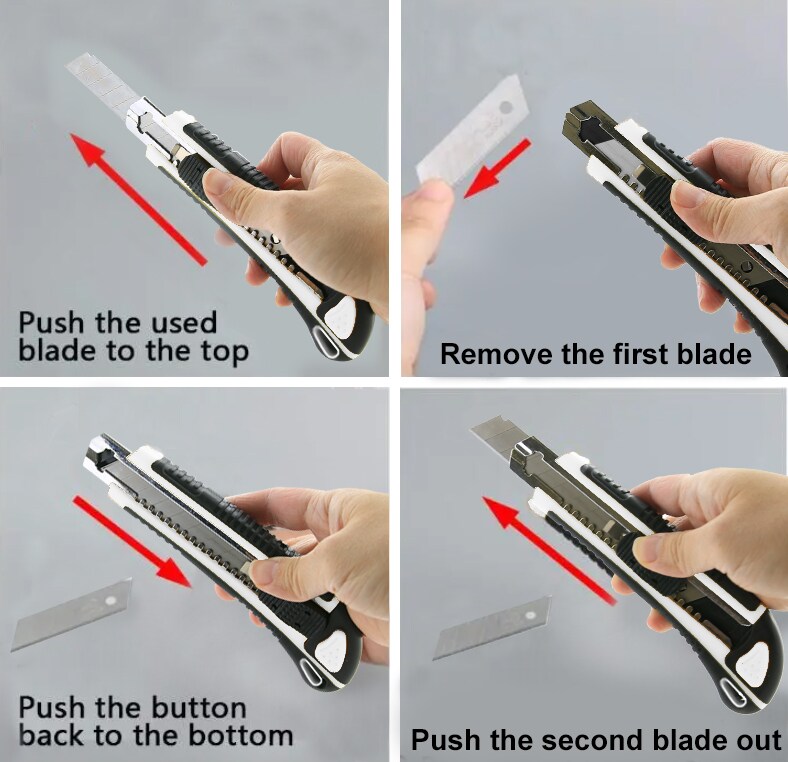 Push the used blade to the top

Remove the first blade

Push the button back to the bottom

Push the second blade out