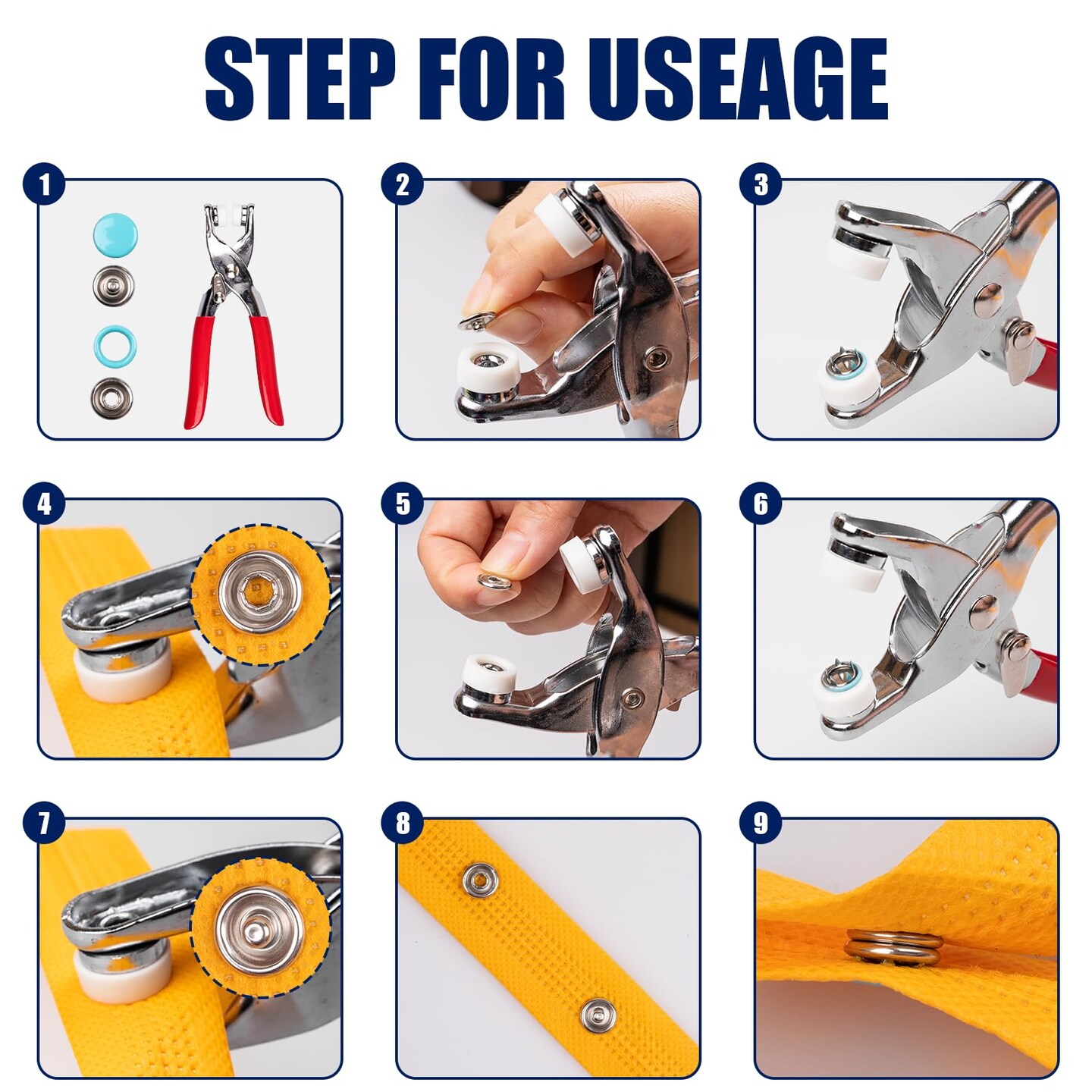 STEP FOR USEAGE

1

2

3

4

5

6

7

8

9