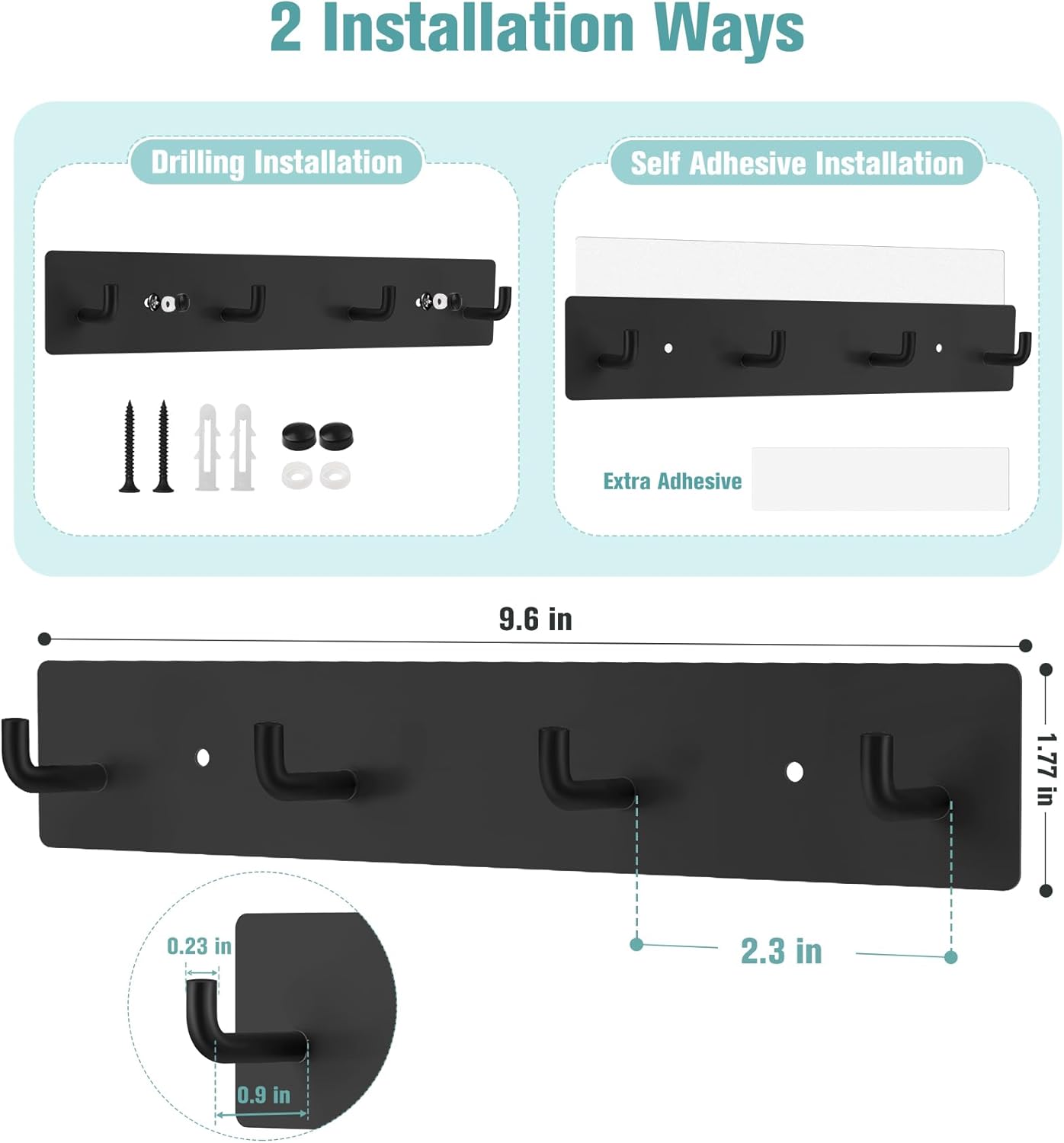 2 Installation Ways

Drilling Installation

Self Adhesive Installation

Extra Adhesive

9.6 in

1.77 in

2.3 in

0.23 in

0.9 in