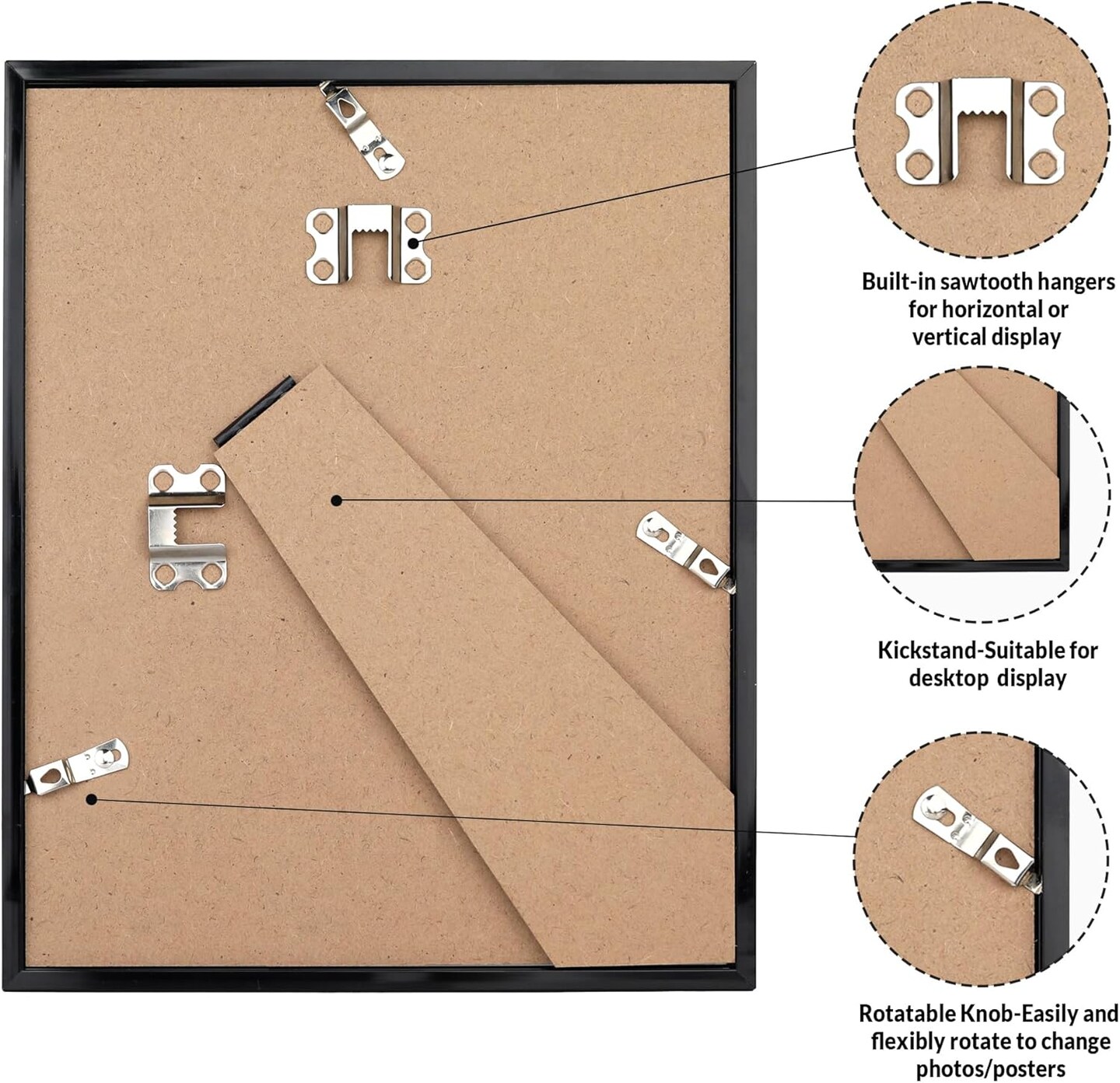 Built-in sawtooth hangers for horizontal or vertical display

Kickstand-Suitable for desktop display

Rotatable Knob-Easily and flexibly rotate to change photos/posters