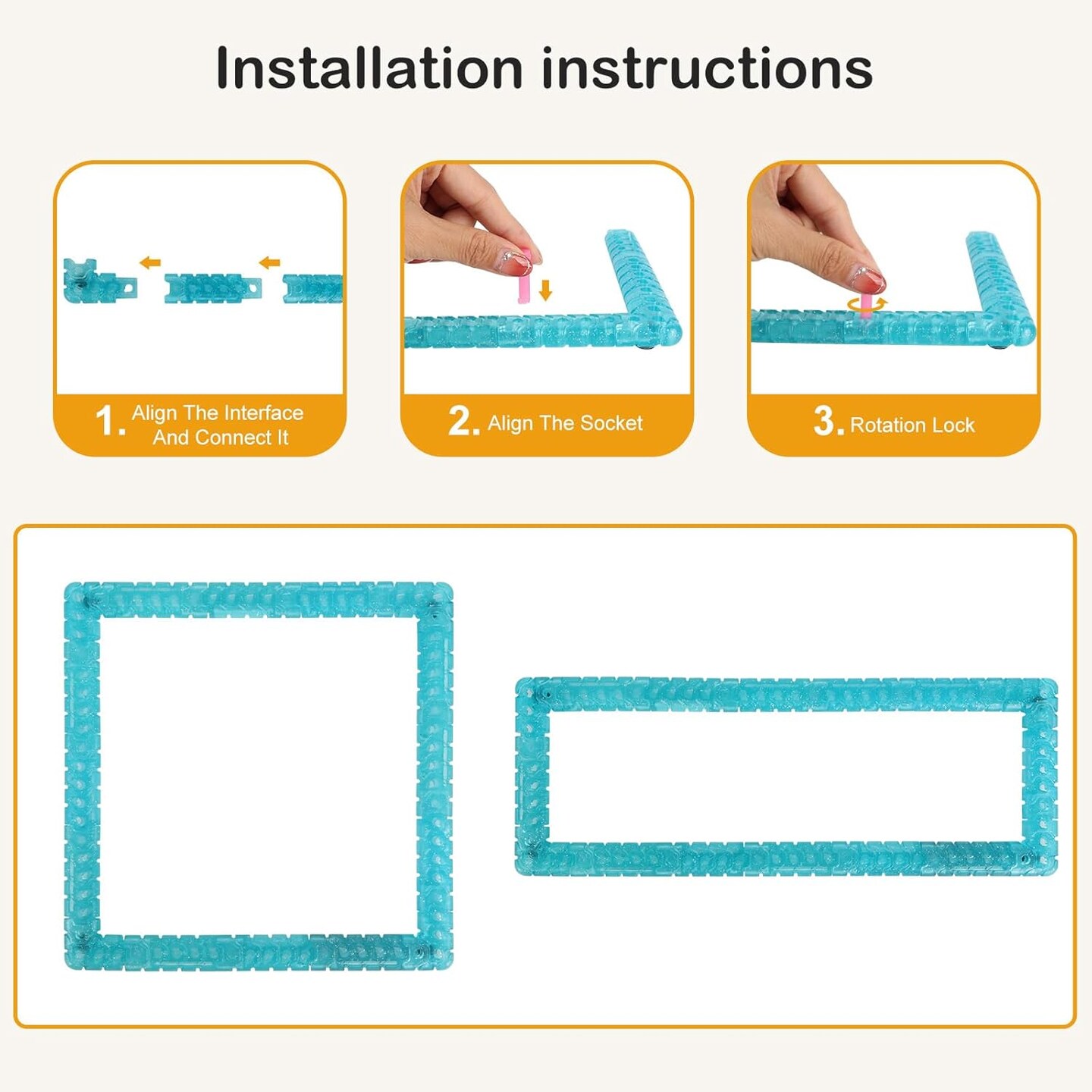 Installation instructions

1. Align The Interface And Connect It

2. Align The Socket

3. Rotation Lock