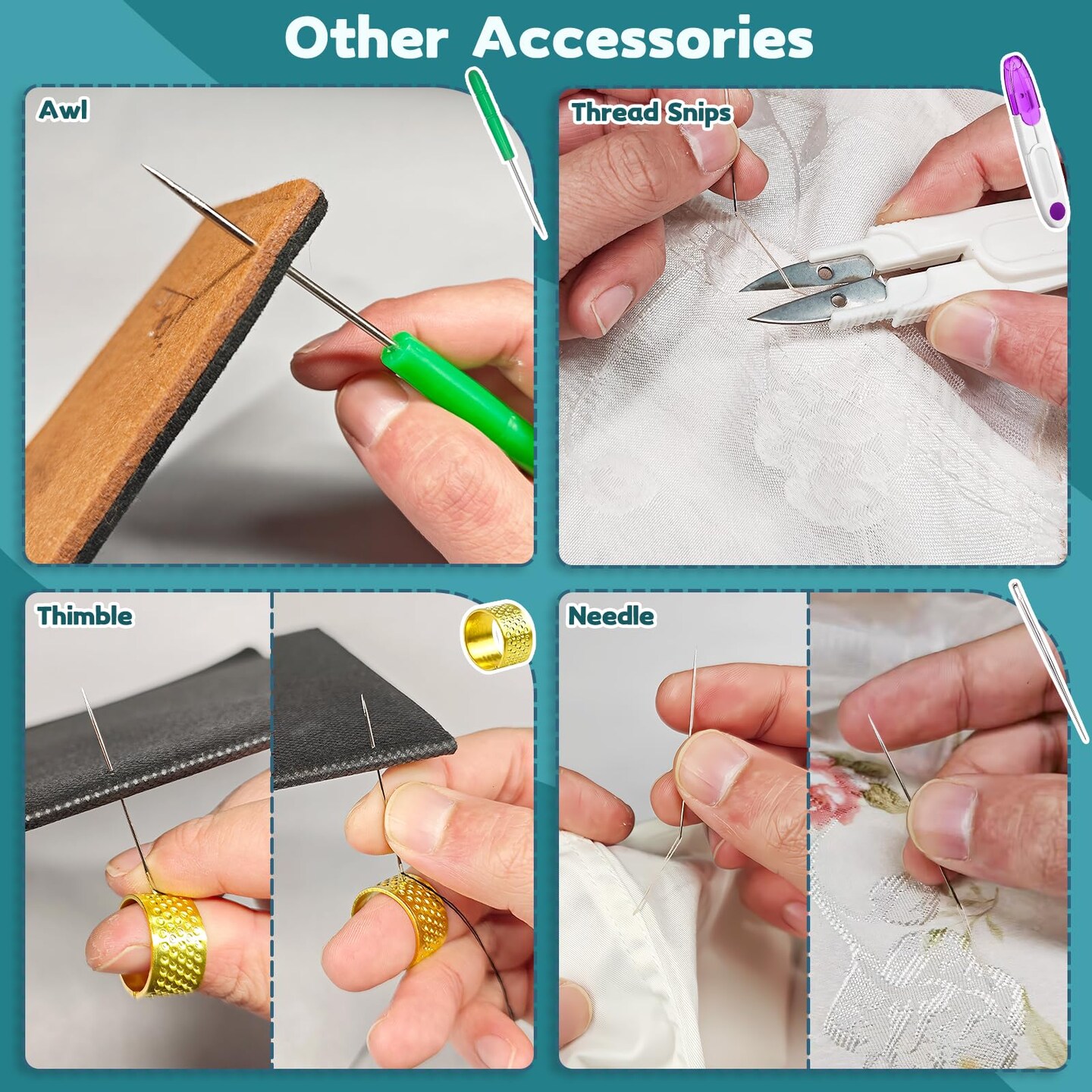 Other Accessories

Awl

Thread Snips

Thimble

Needle